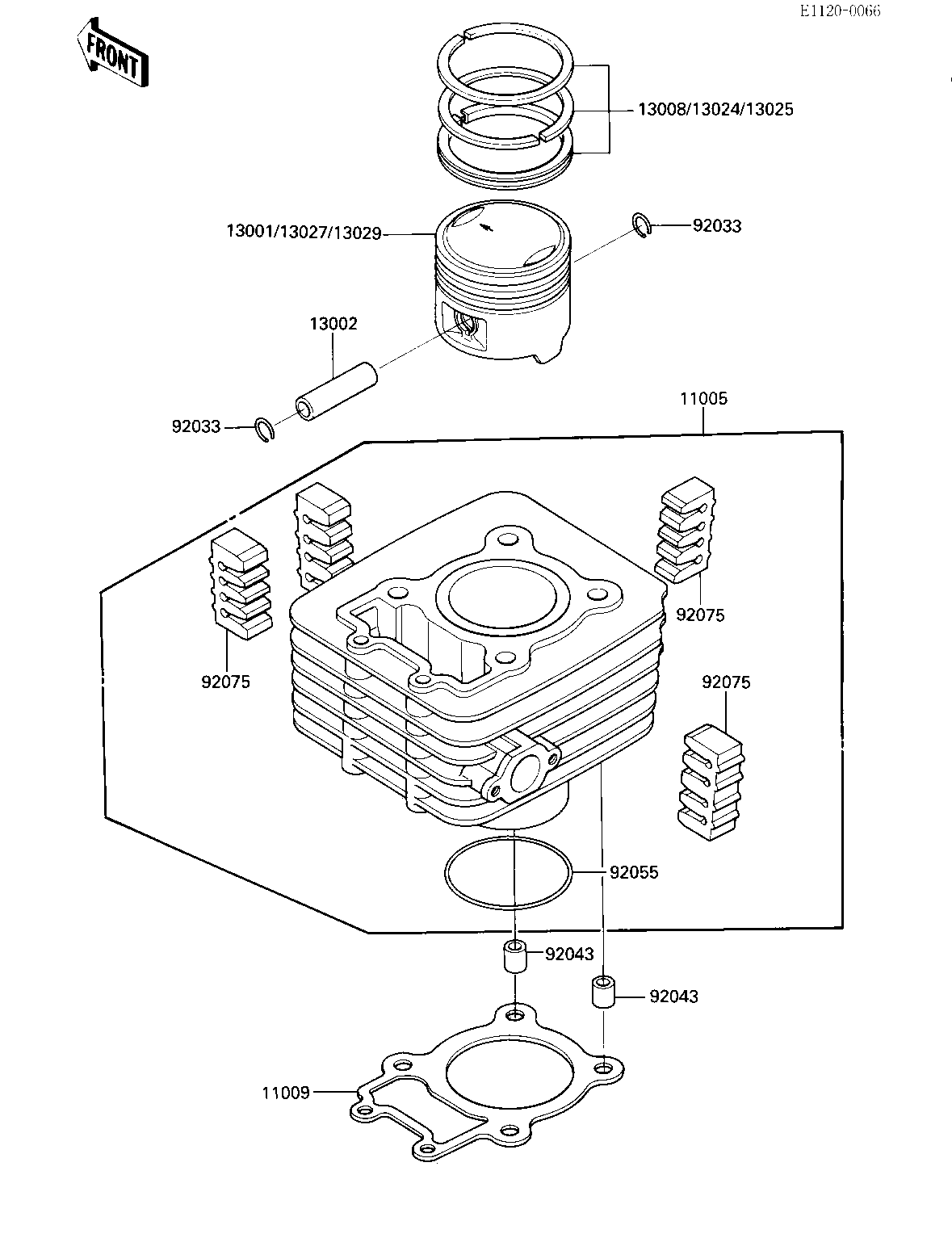 E1120-0066

FRONT

13008/13024/13025

13001/13027/13029

92033

13002

92033

11005

92075

92075

92075

92055

92043

92043

11009