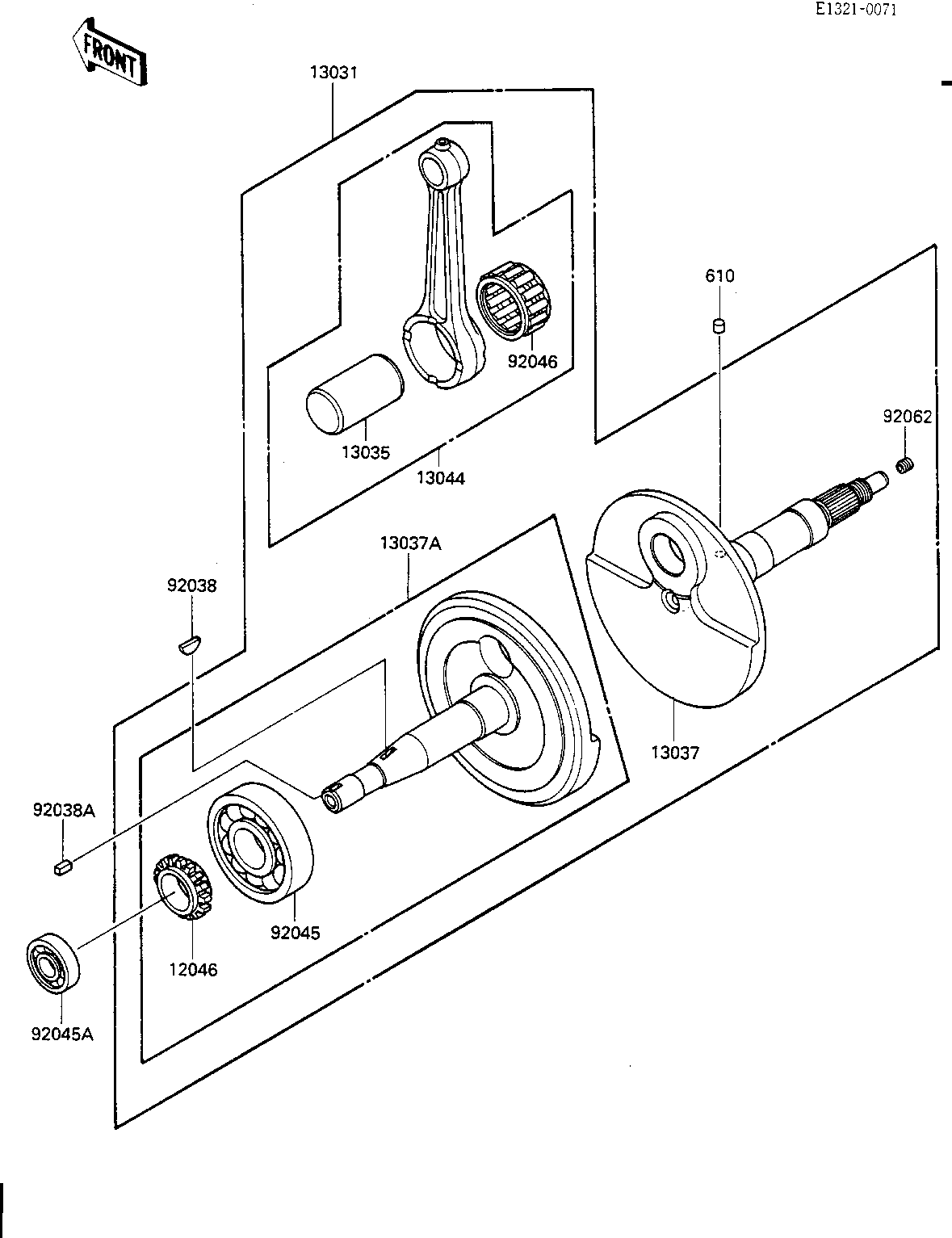 E1321-0071

FRONT

13031

610

92046

92062

13035

13044

13037A

92038

13037

92038A

92045

12046

92045A