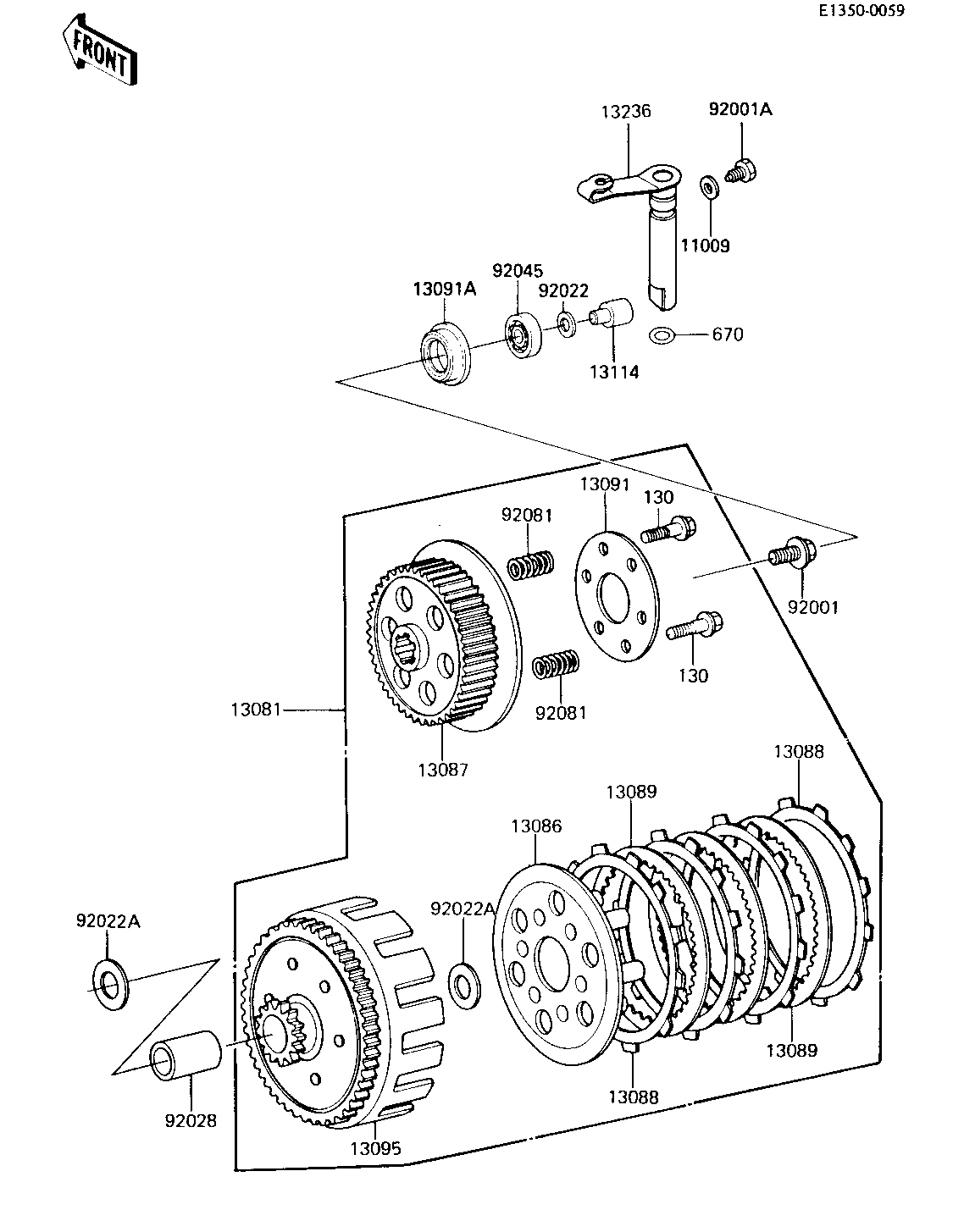 E1350-0059

FRONT

13236
92001A
11009
13091A
92045
92022
13114
670
13091
130
92081
92001
130
92081
13081
13087
13088
13089
13086
92022A
92022A
13089
13088
92028
13095