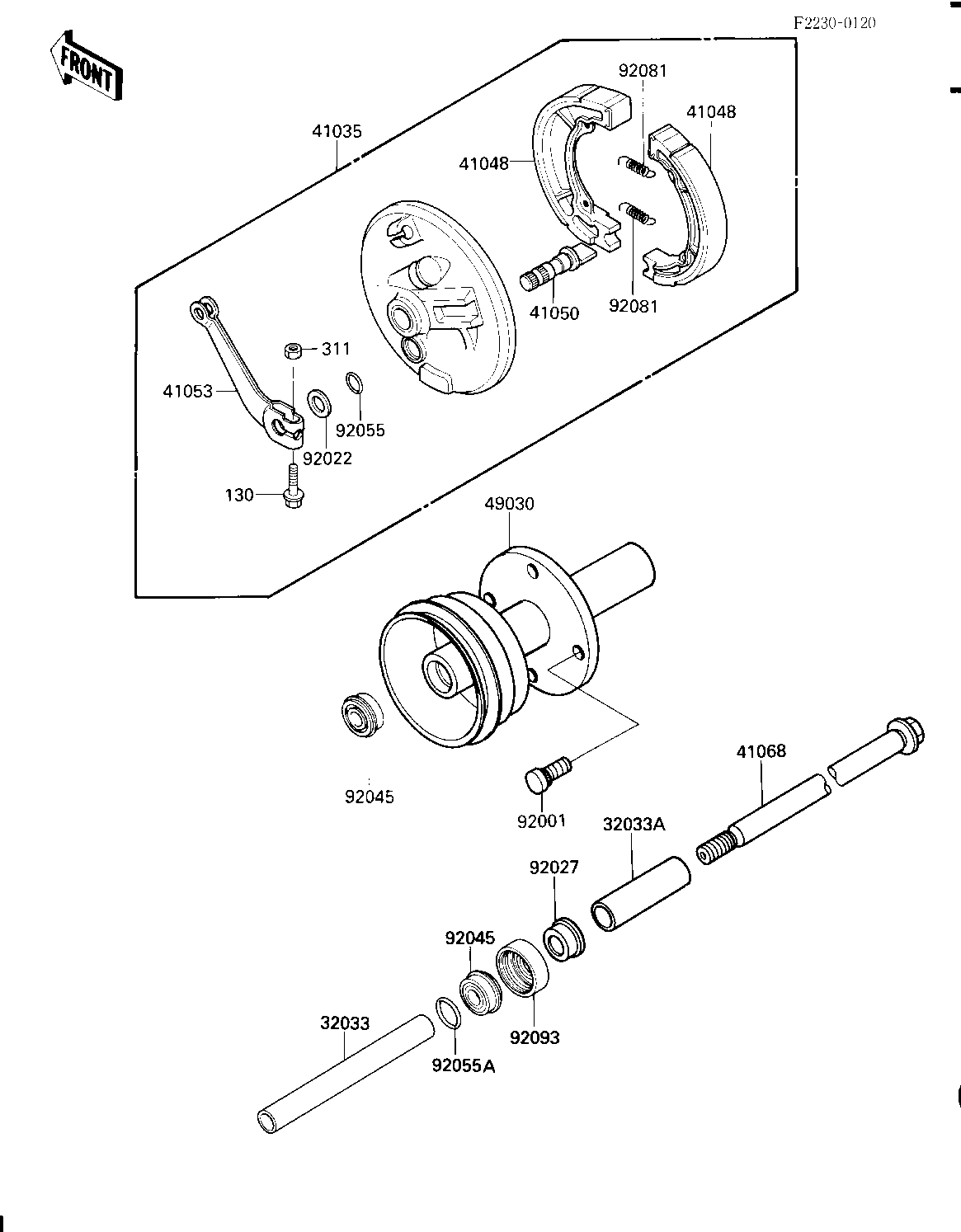 F2230-0120

FRONT

41035
92081
41048
41048
41050
92081
311
41053
92055
92022
130
49030
92045
92001
41068
32033A
92027
92045
92093
32033
92055A