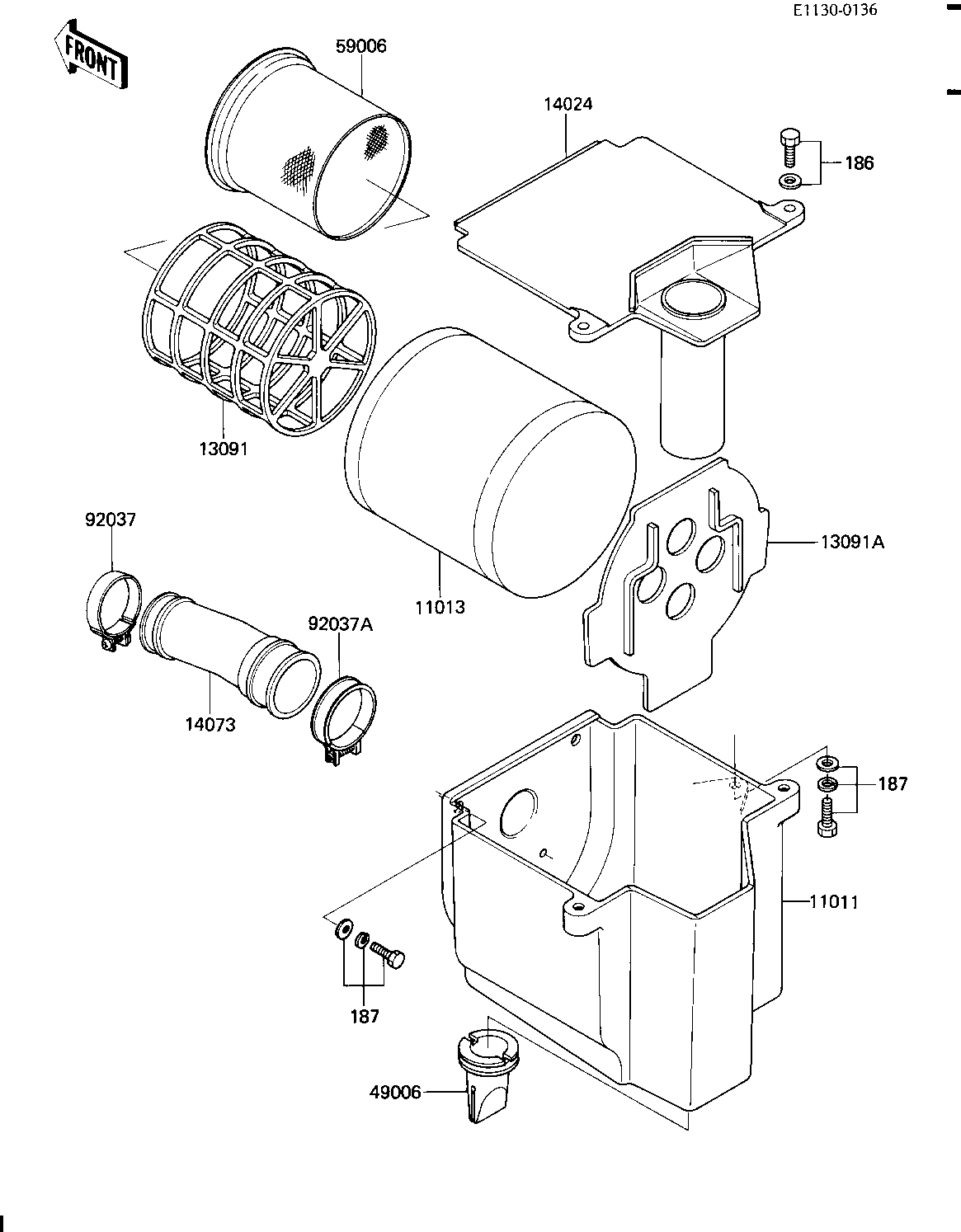 E1130-0136

FRONT

59006

14024

186

13091

92037

13091A

11013

92037A

14073

187

11011

187

49006