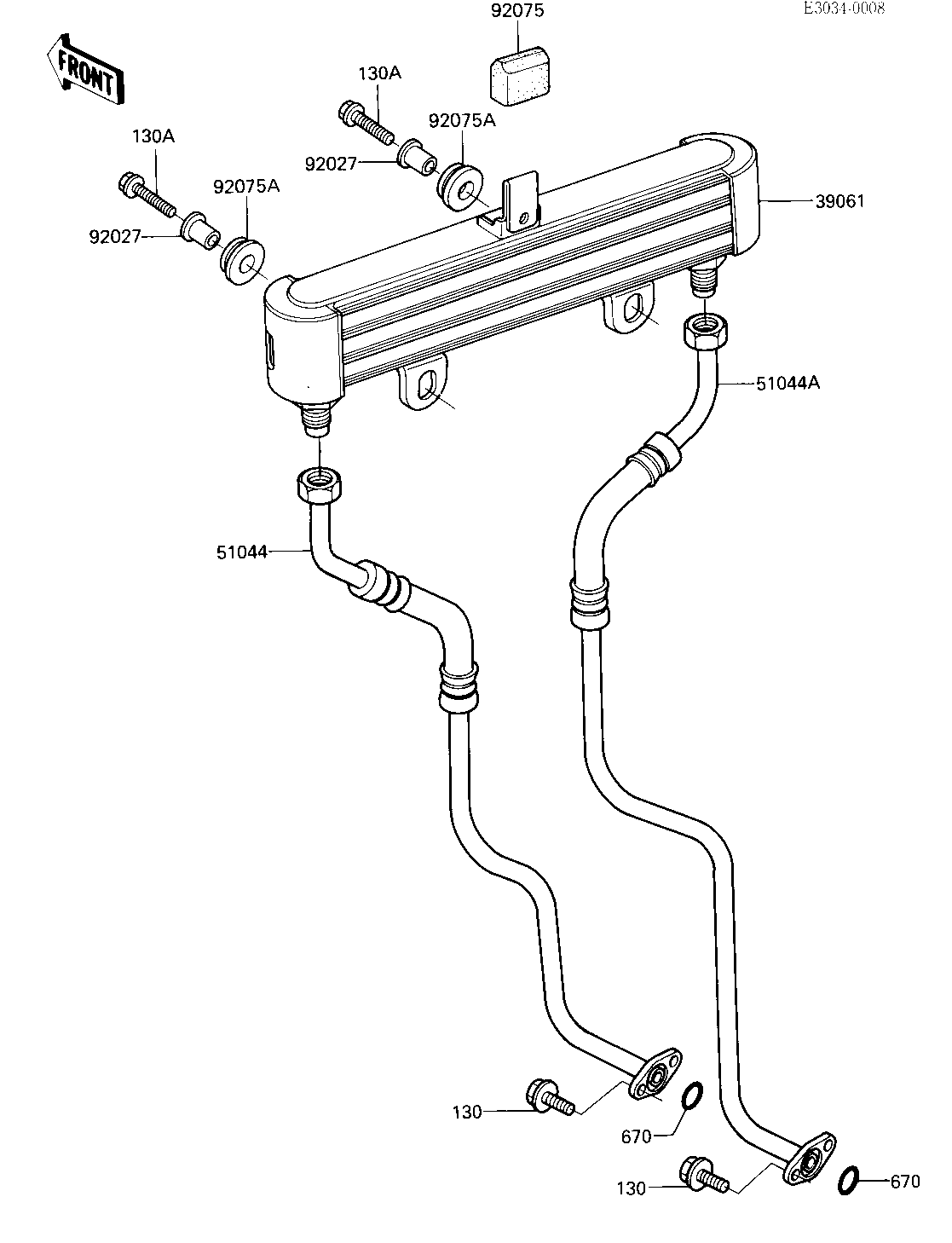 E3034-0008

FRONT

92075

130A

92075A

92027

130A

92075A

92027

39061

51044A

51044

130

670

130

670