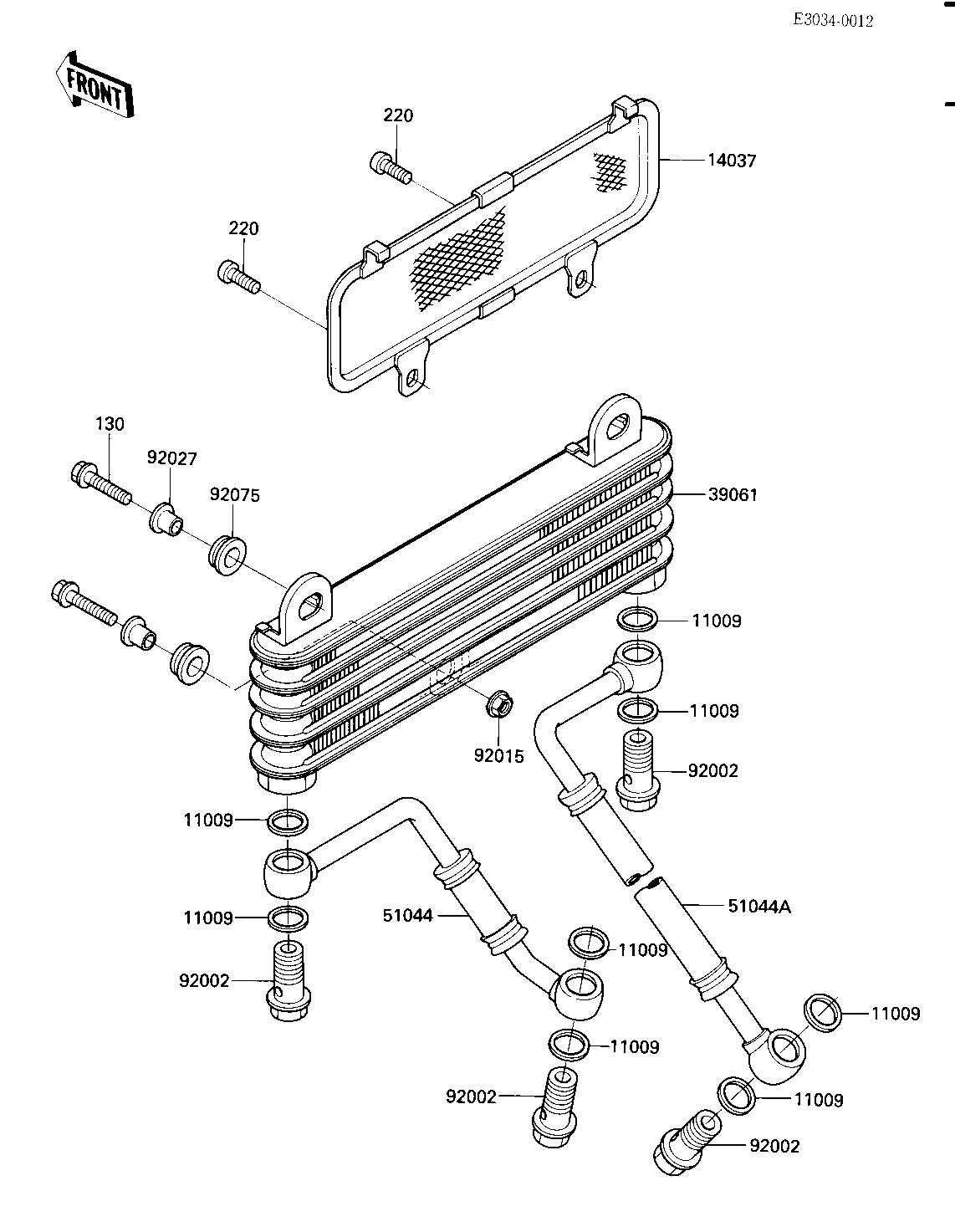 E3034-0012

FRONT

220

14037

220

130

92027

92075

39061

11009

11009

92015

92002

11009

11009

51044

51044A

11009

92002

11009

11009

92002

11009

92002