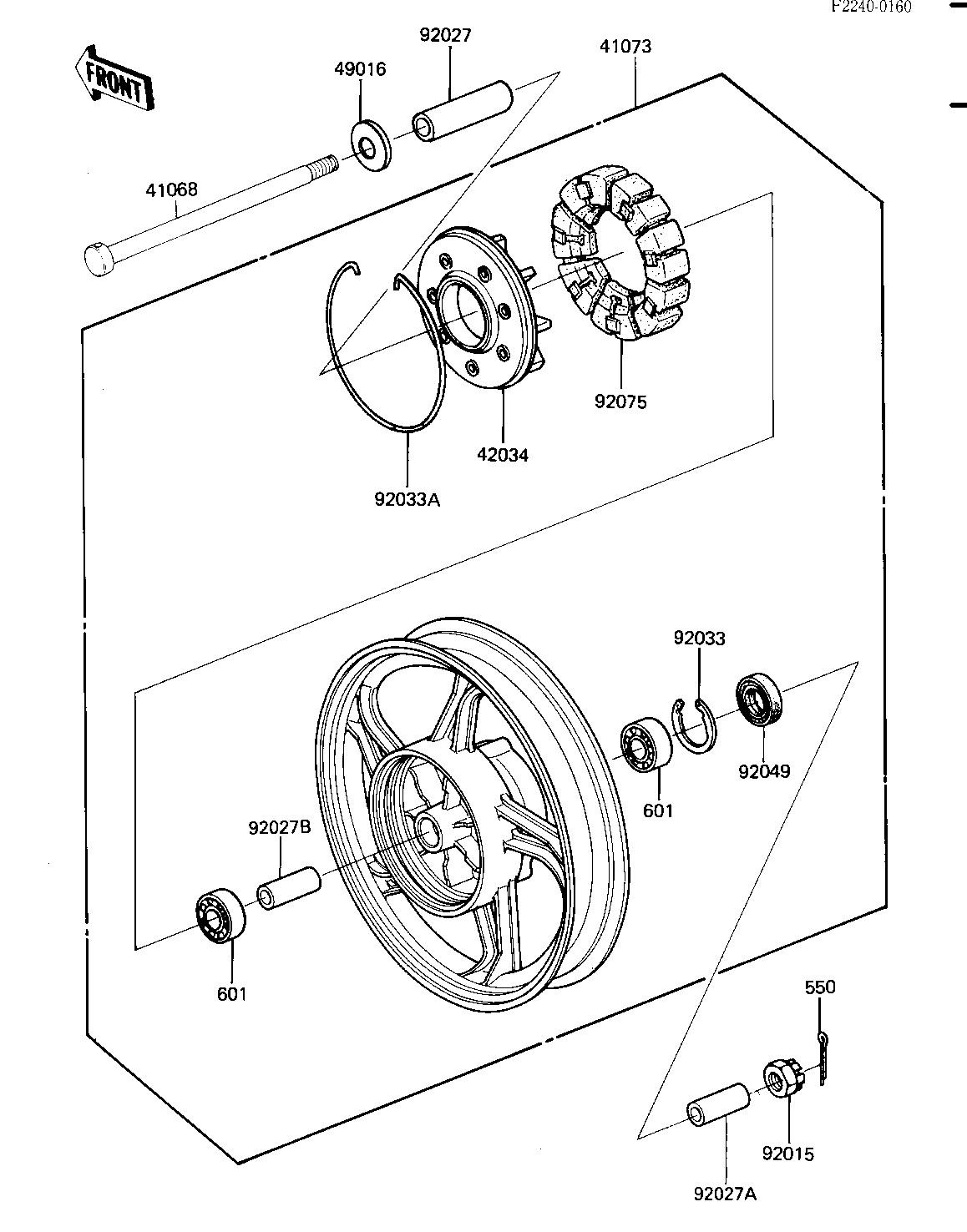 F2240-0160

FRONT

92027
41073
49016
41068
92075
42034
92033A
92033
92049
601
92027B
601
550
92015
92027A