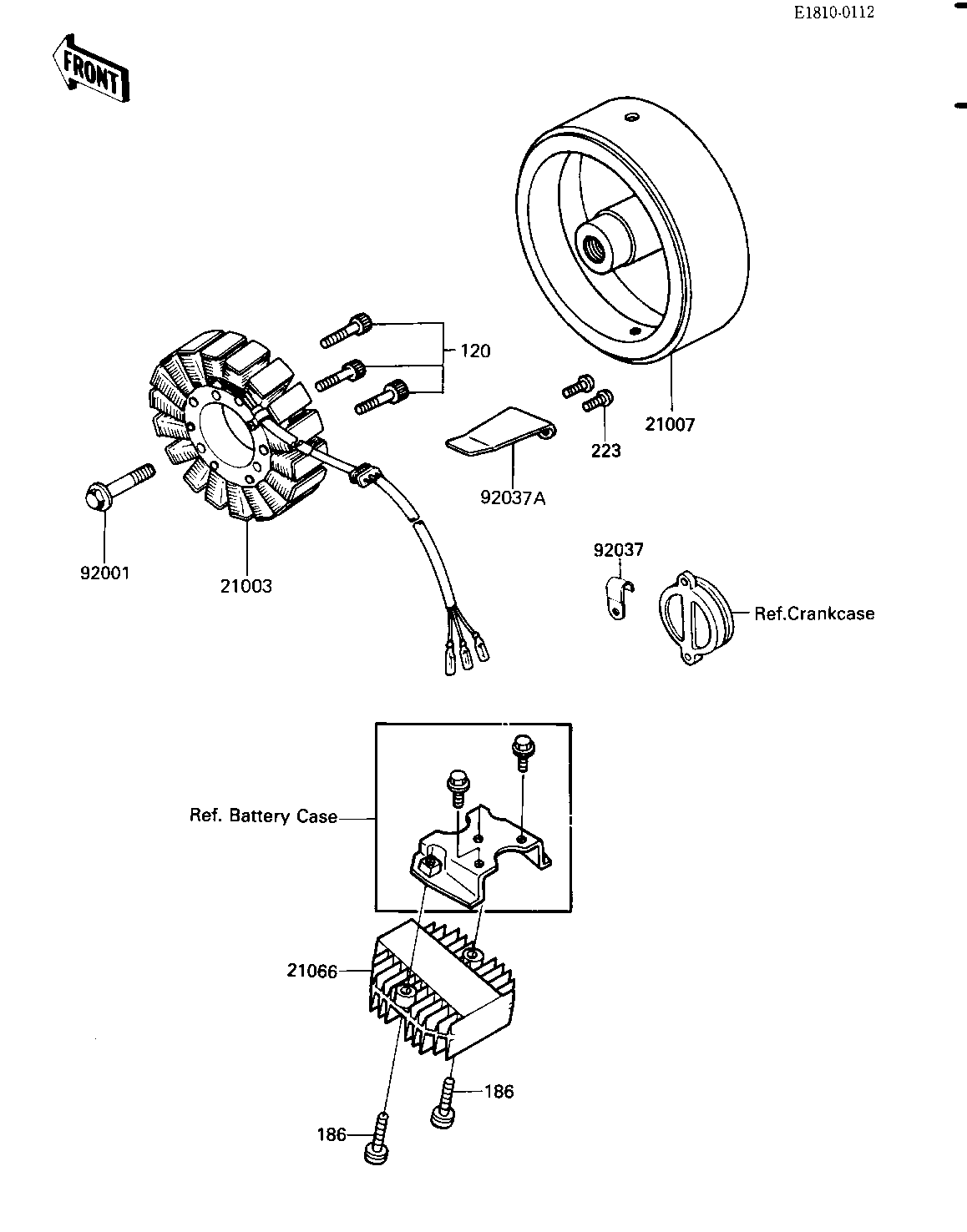 E1810-0112

FRONT

120

21007

223

92037A

92001

21003

92037

Ref.Crankcase

Ref. Battery Case

21066

186

186