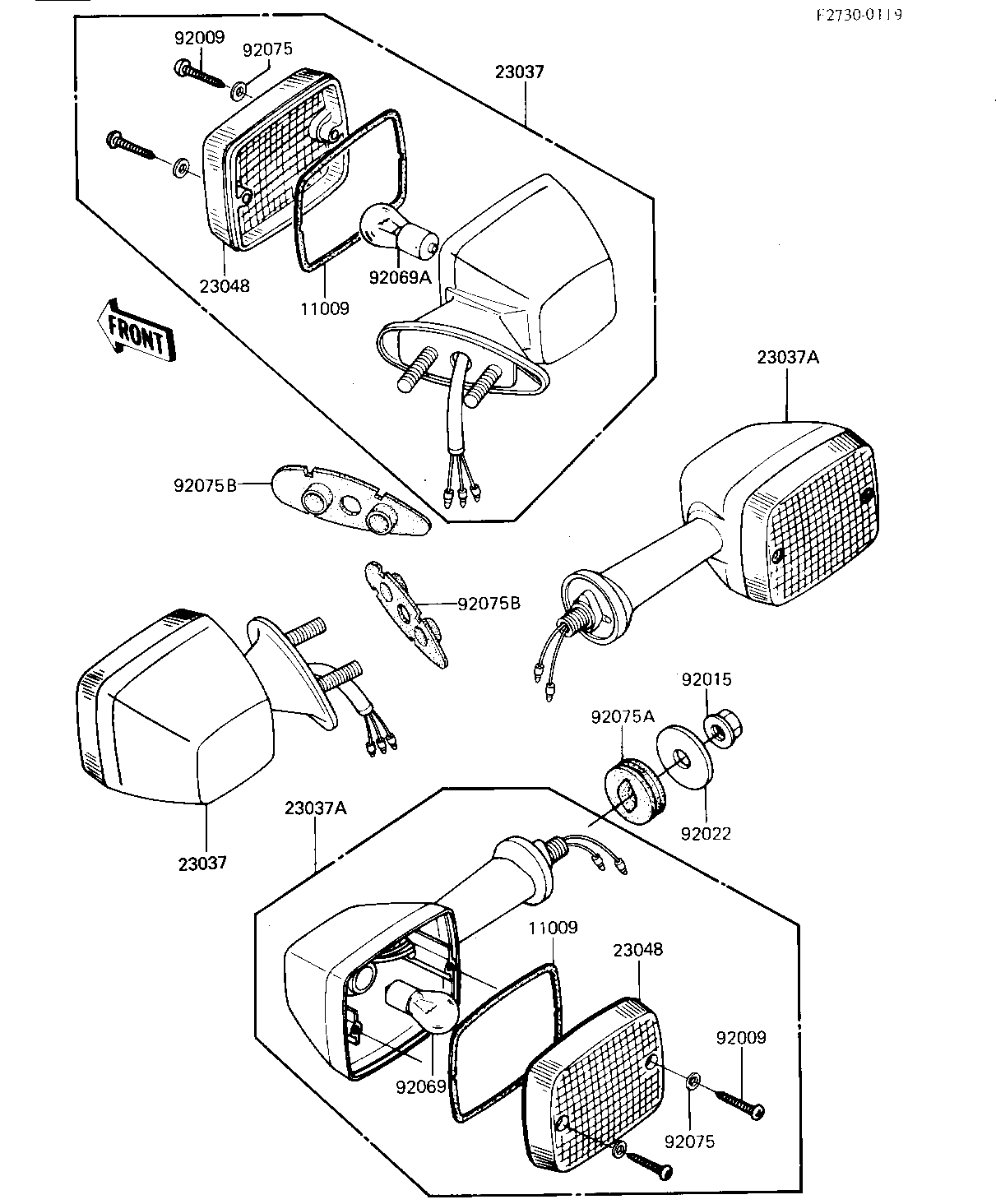 F2730-0119

92009
92075
23037
23048
11009
92069A
FRONT
23037A
92075B
92075B
92015
92075A
92022
23037
23037A
11009
23048
92009
92069
92075