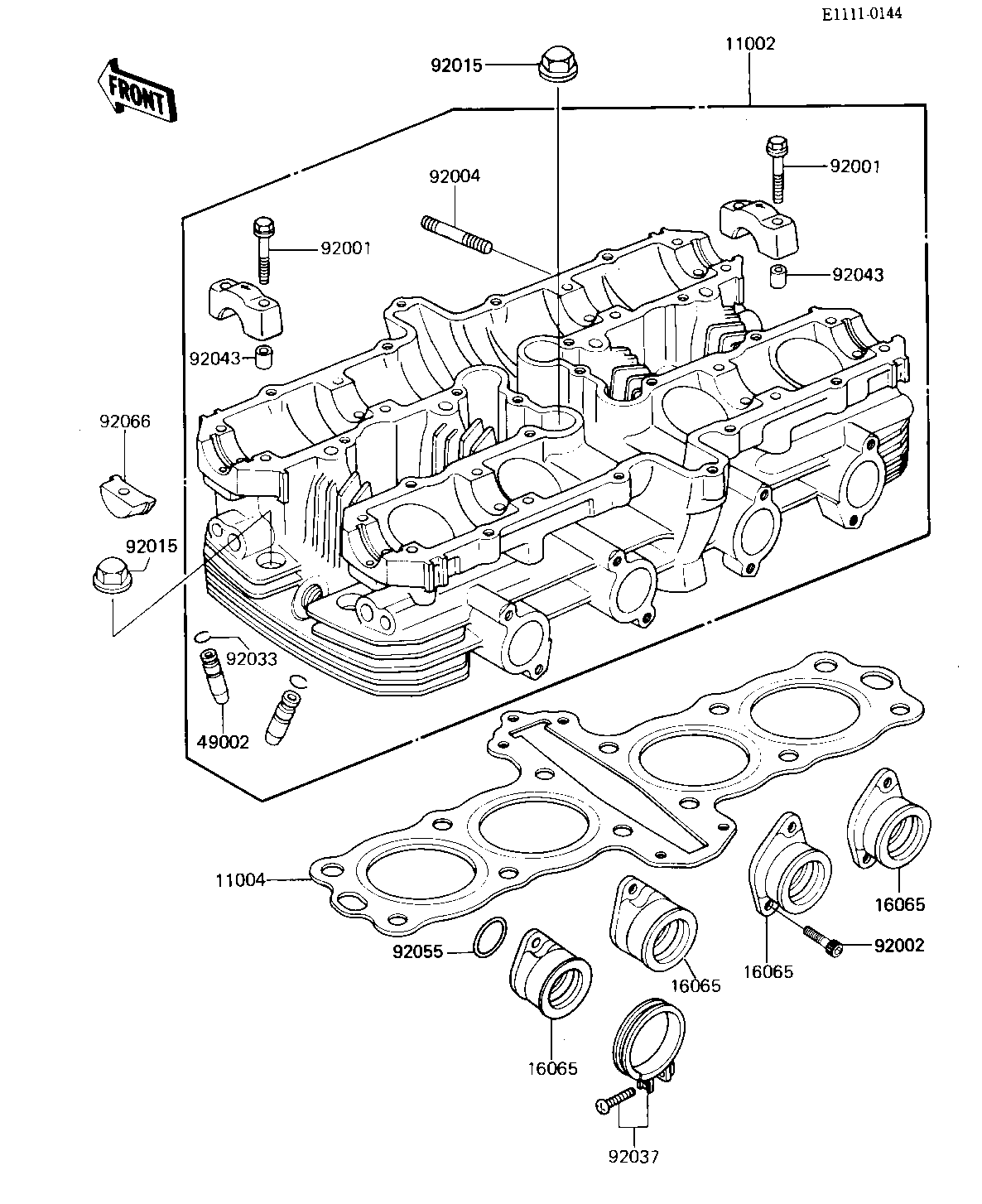 E1111-0144

FRONT

92015

11002

92004

92001

92001

92043

92043

92066

92015

92033

49002

11004

92055

16065

16065

16065

16065

92002

92037