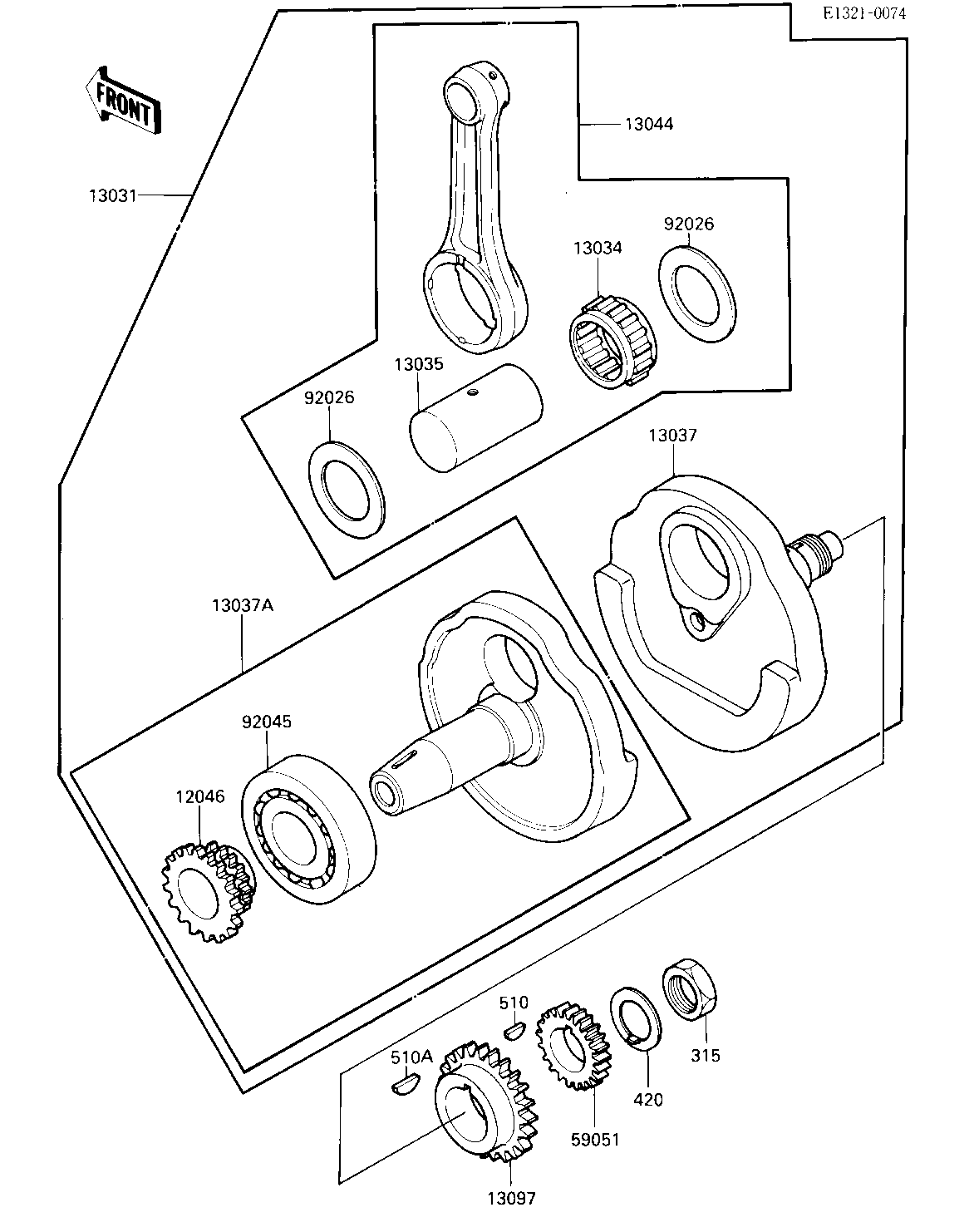 E1321-0074

FRONT

13044

13031

92026

13034

13035

92026

13037

13037A

92045

12046

510

510A

315

420

59051

13097