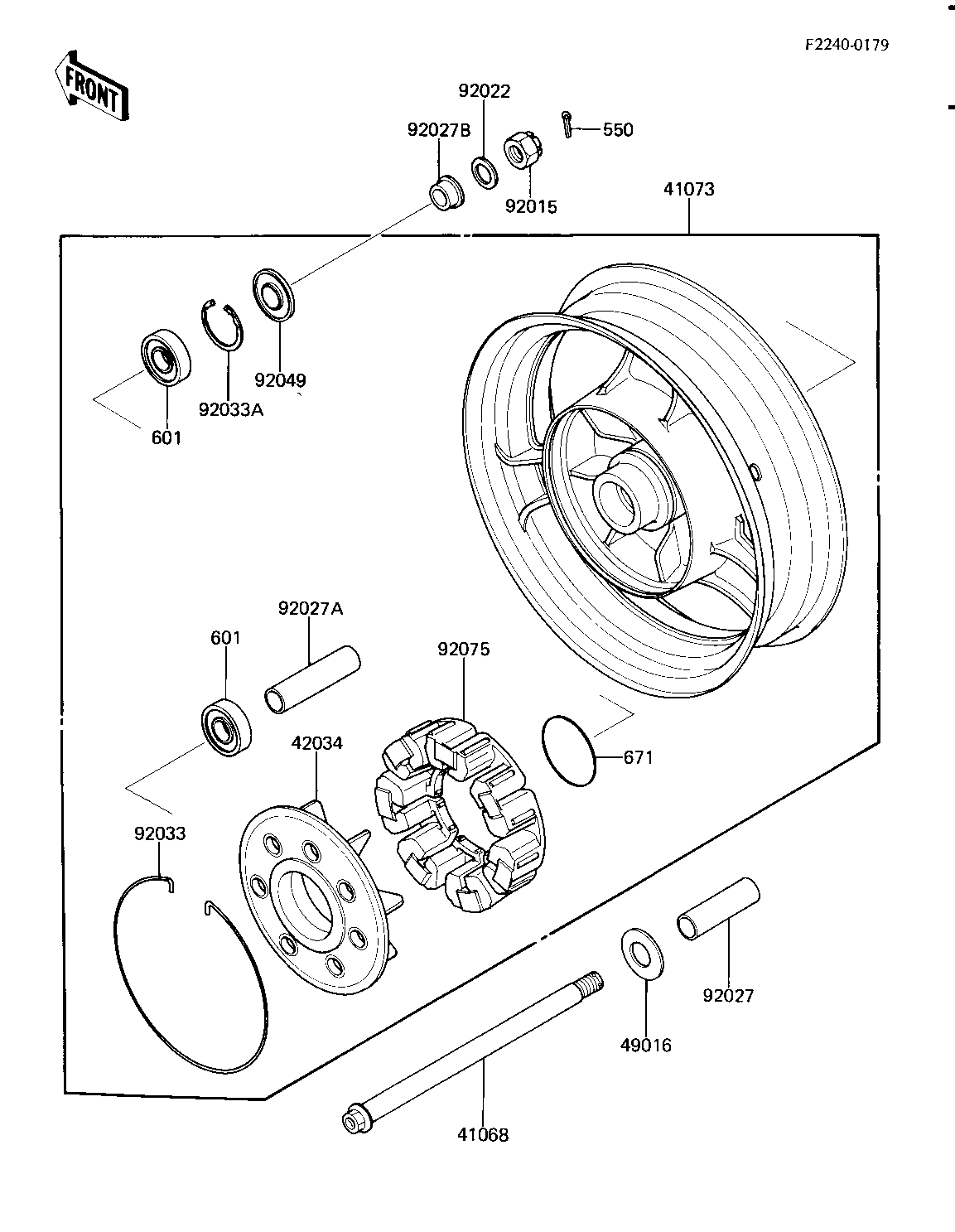 F2240-0179

FRONT

92022
92027B
550
92015
41073
92049
92033A
601
92027A
601
92075
42034
671
92033
92027
49016
41068