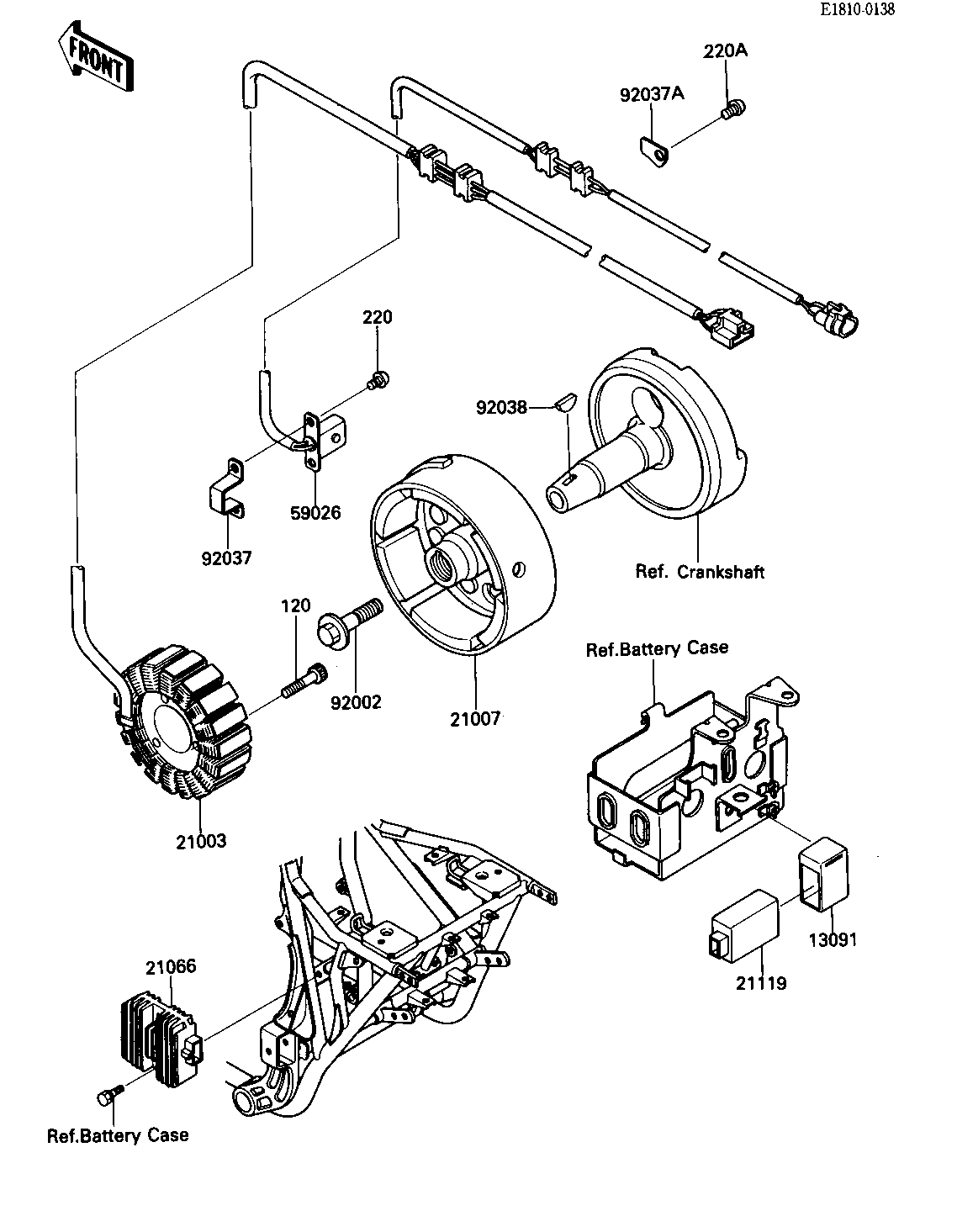 E1810-0138

FRONT

220A

92037A

220

92038

59026

92037

Ref. Crankshaft

120

92002

21007

Ref.Battery Case

21003

13091

21119

21066

Ref.Battery Case