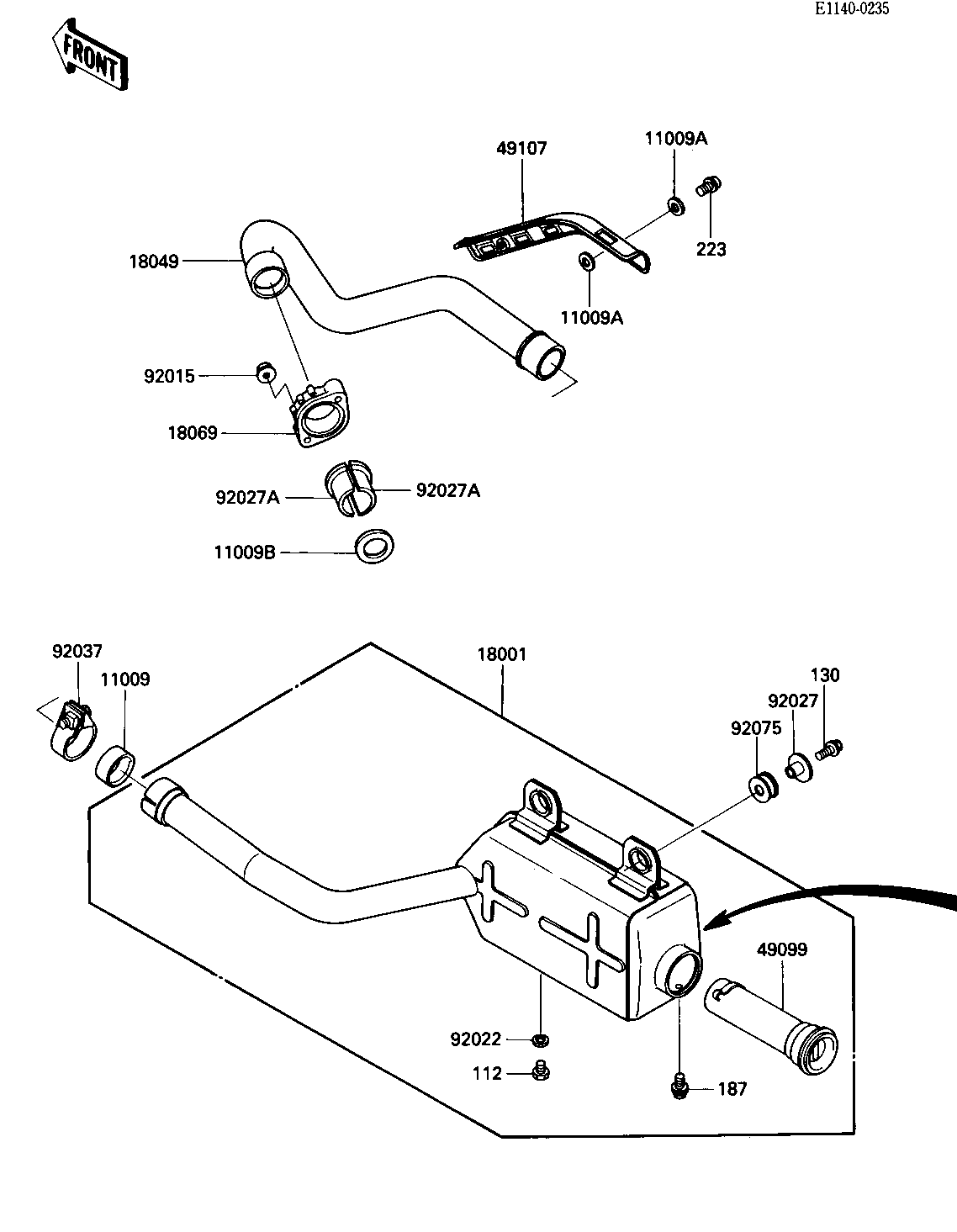 E1140-0235

FRONT

49107

11009A

223

18049

11009A

92015

18069

92027A

92027A

11009B

92037

11009

18001

130

92027

92075

49099

92022

112

187