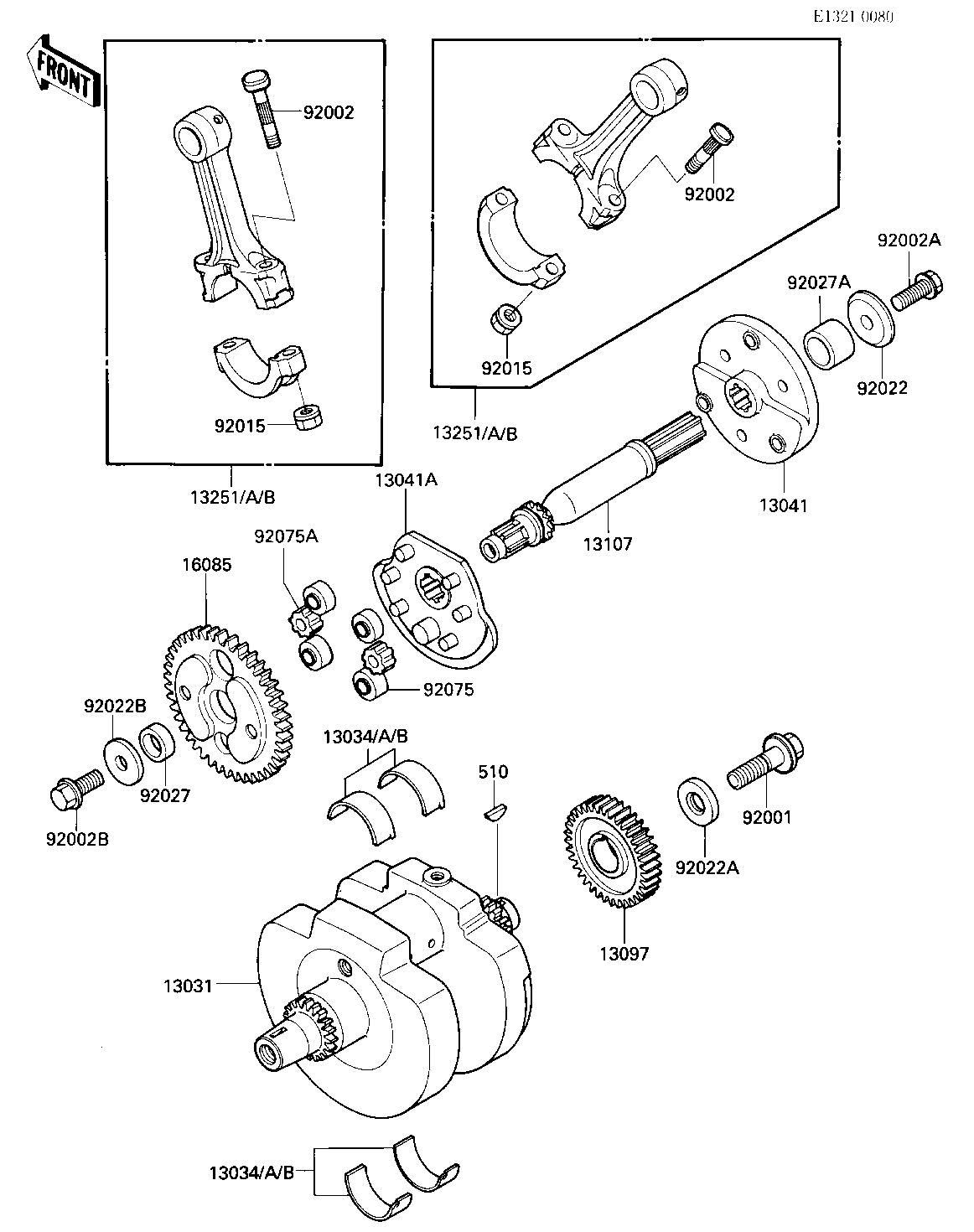 E1321 0080

FRONT

92002

92015

13251/A/B

92002

92015

13251/A/B

92002A

92027A

92022

13041

13107

13041A

92075A

16085

92075

92022B

92027

92002B

13034/A/B

510

92001

92022A

13097

13031

13034/A/B