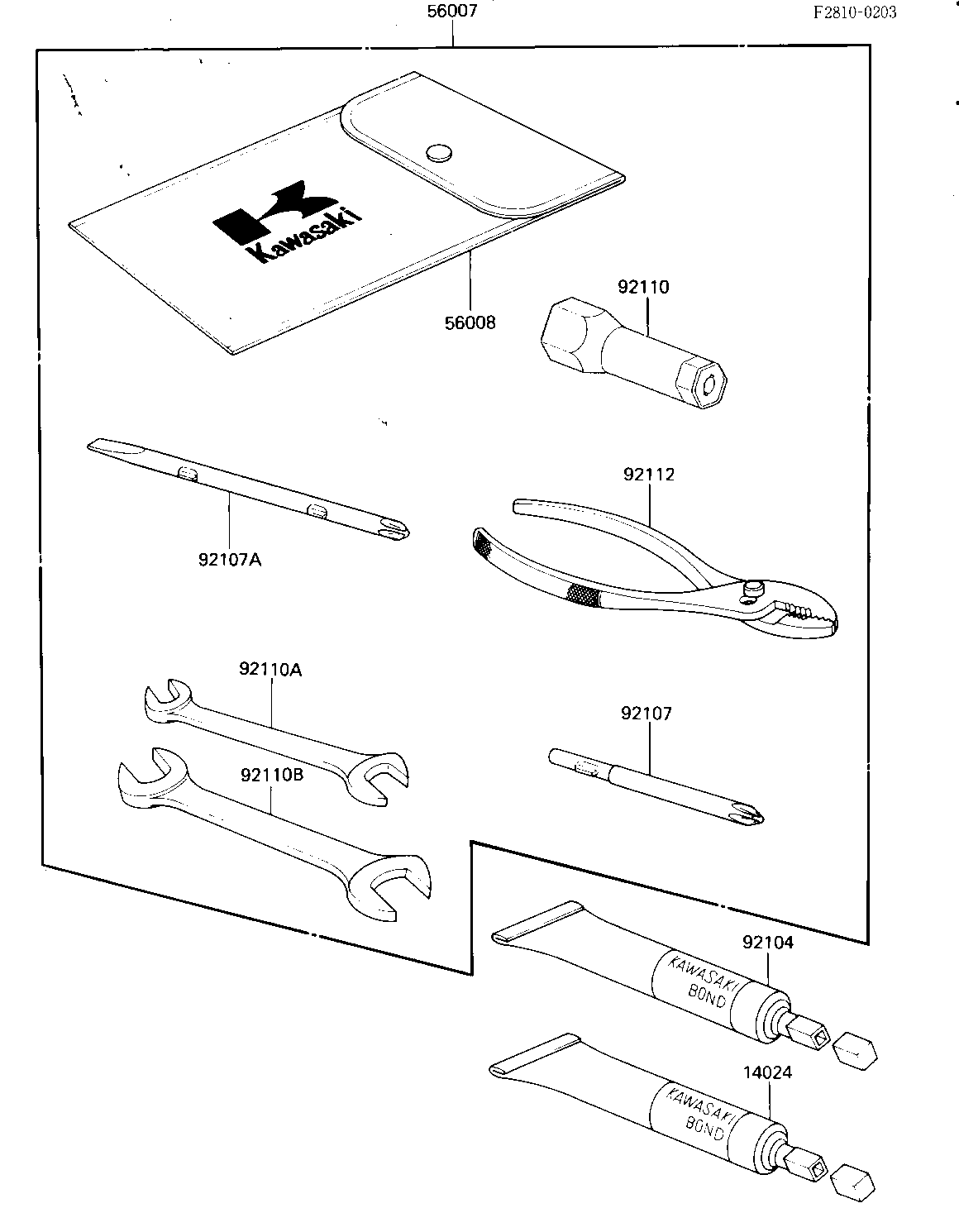 56007

F2810-0203

Kawasaki

56008

92110

92107A

92112

92110A

92110B

92107

92104

KAWASAKI BOND

14024

KAWASAKI BOND