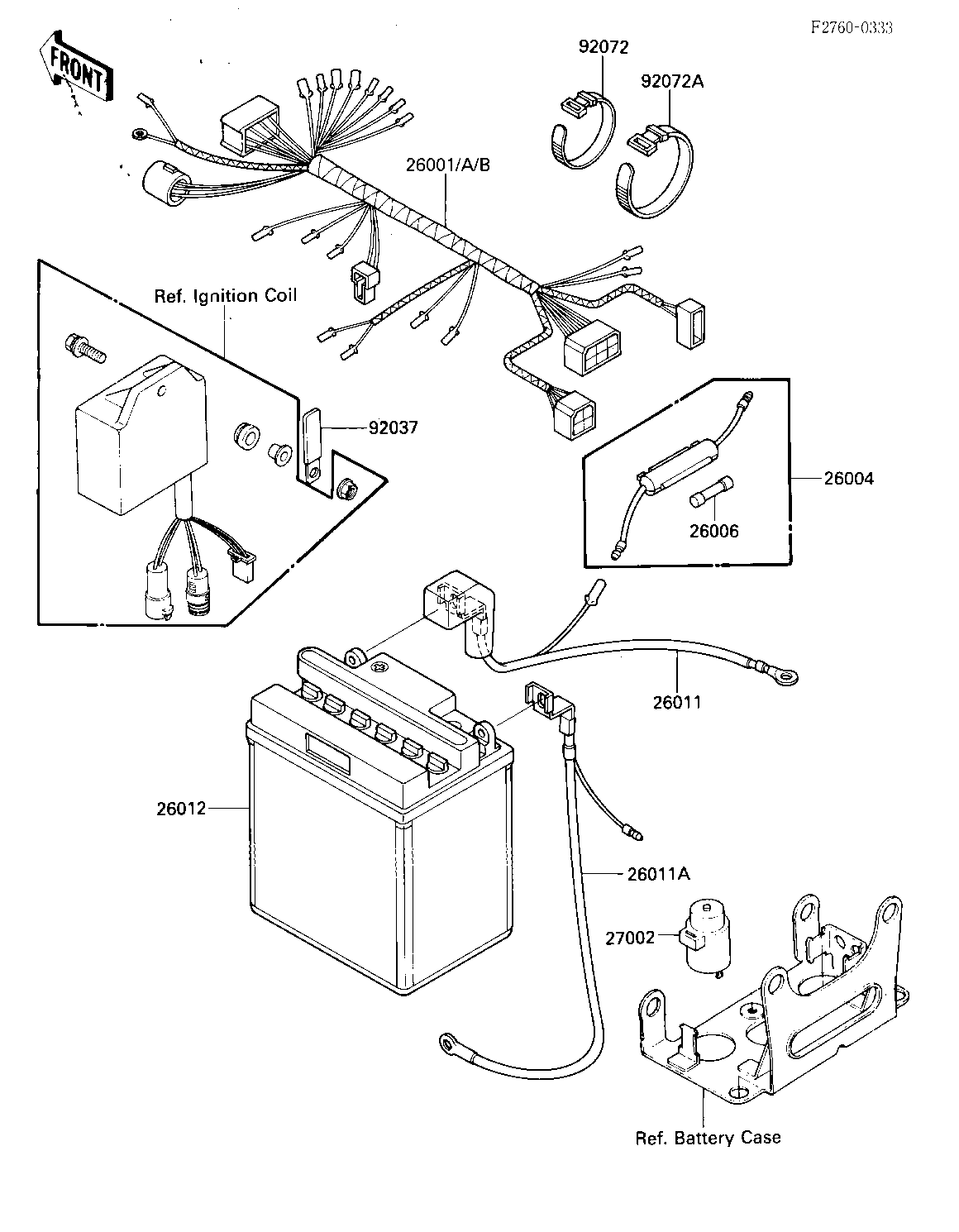 F2760-0333

FRONT

92072

92072A

26001/A/B

Ref. Ignition Coil

92037

26004

26006

26011

26012

26011A

27002

Ref. Battery Case