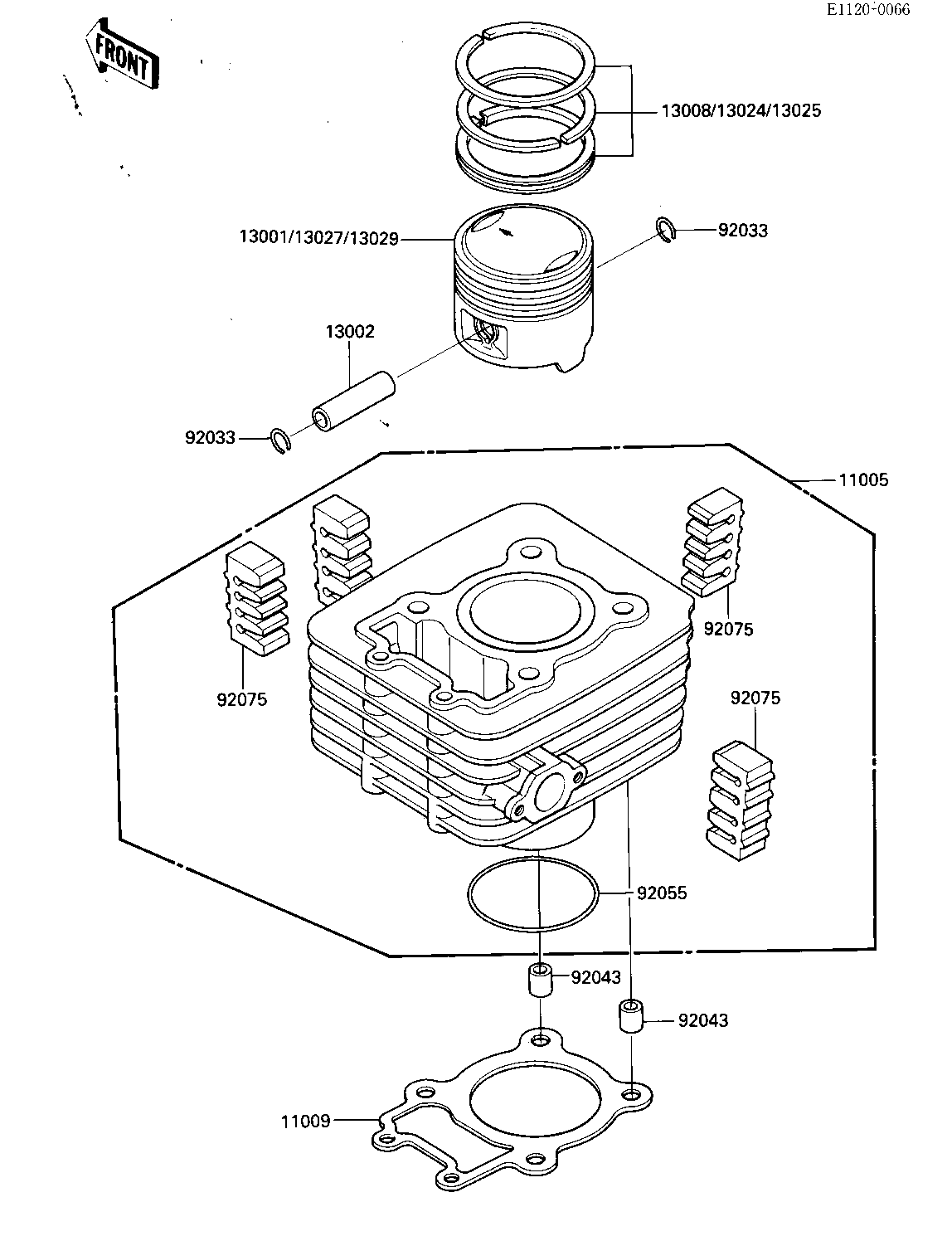 E1120-0066

FRONT

13008/13024/13025

13001/13027/13029

92033

13002

92033

11005

92075

92075

92075

92055

92043

92043

11009