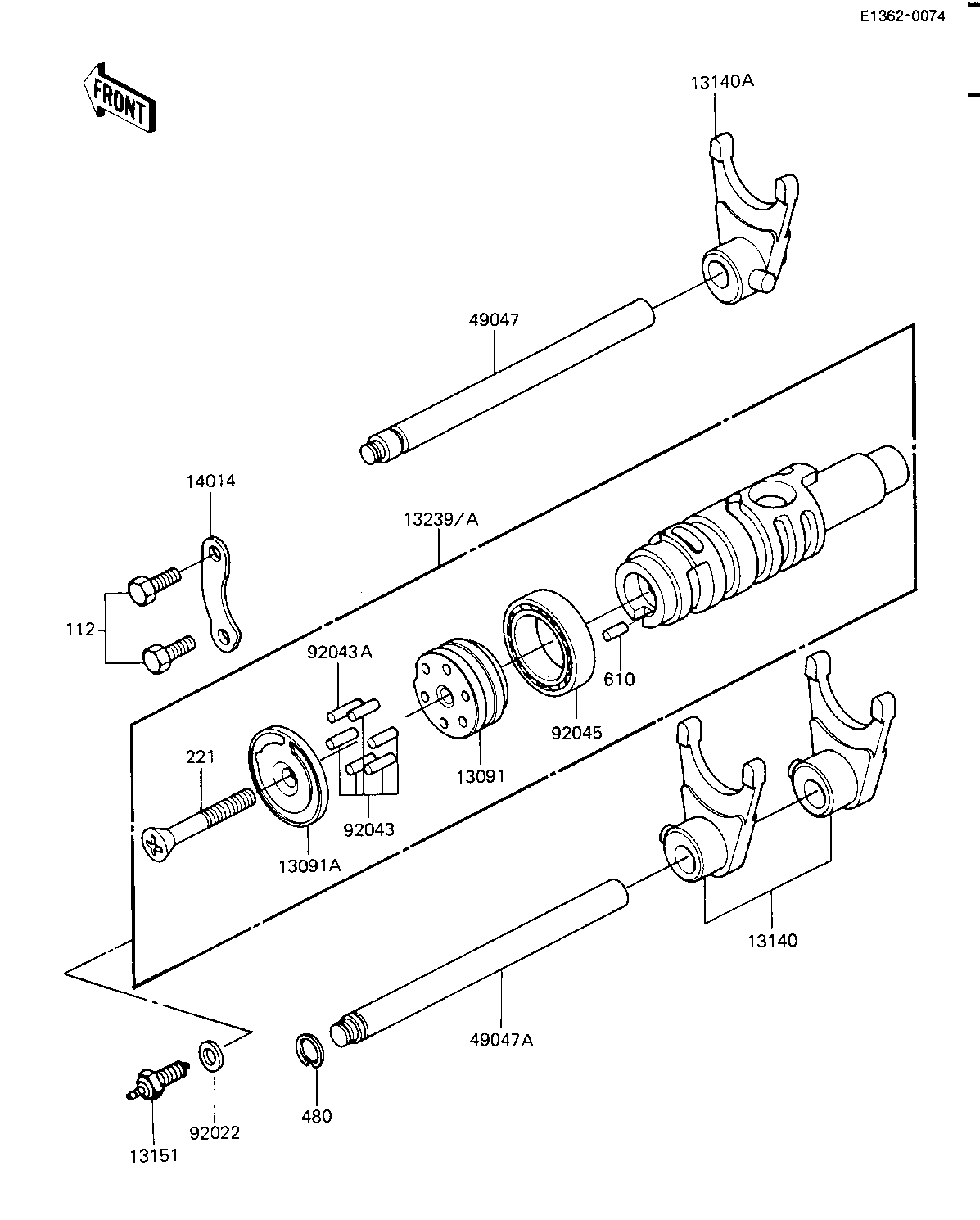 E1362-0074

FRONT

13140A

49047

14014

13239/A

112

92043A

610

92045

221

13091

92043

13091A

13140

49047A

480

92022

13151