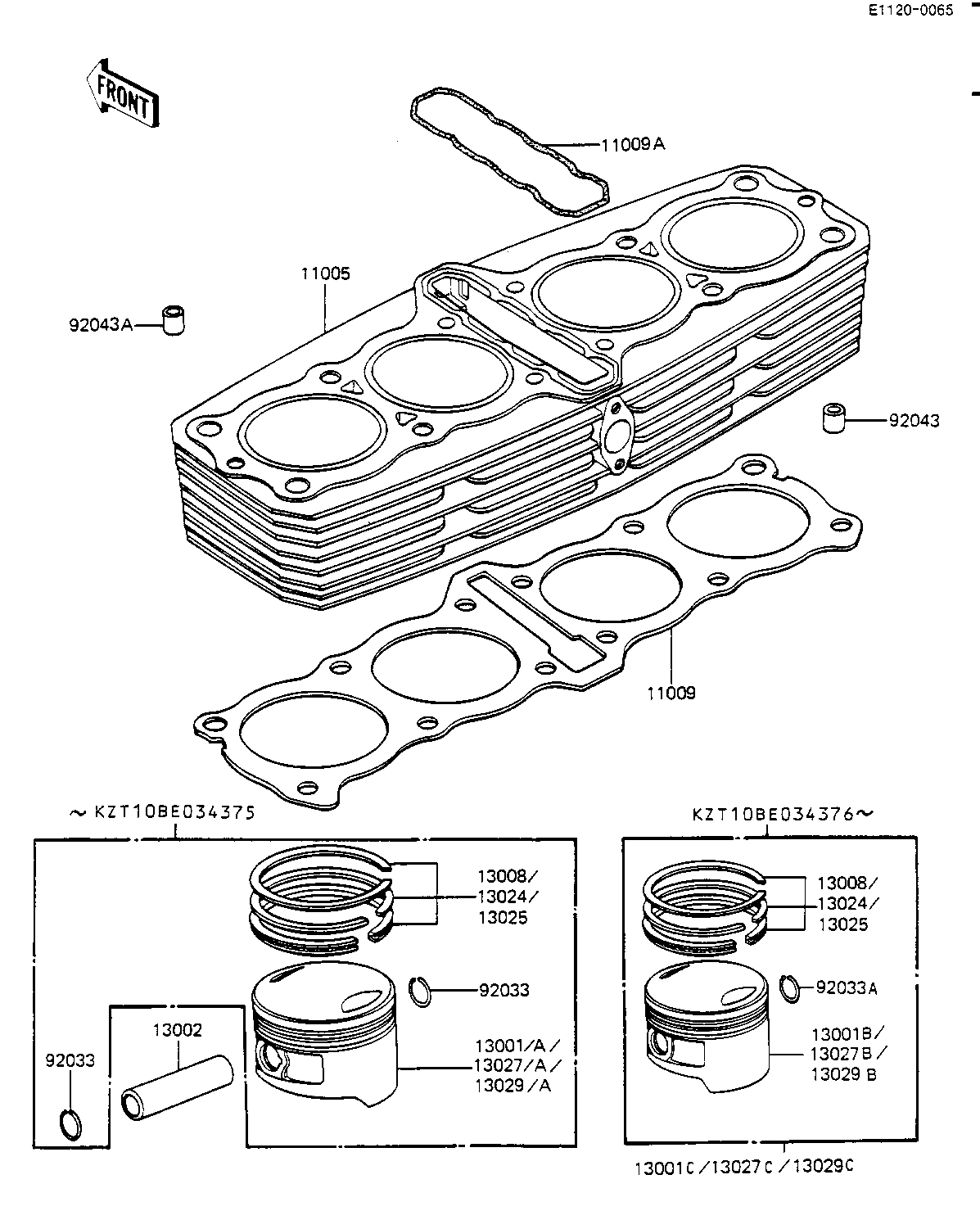 E1120-0065

FRONT

11009A

11005

92043A

92043

11009

~KZT10BE034375

13008/
13024/
13025

92033

13002

92033

13001/A/
13027/A/
13029/A

KZT10BE034376~

13008/
13024/
13025

92033A

13001B/
13027B/
13029 B

13001C/13027C/13029C