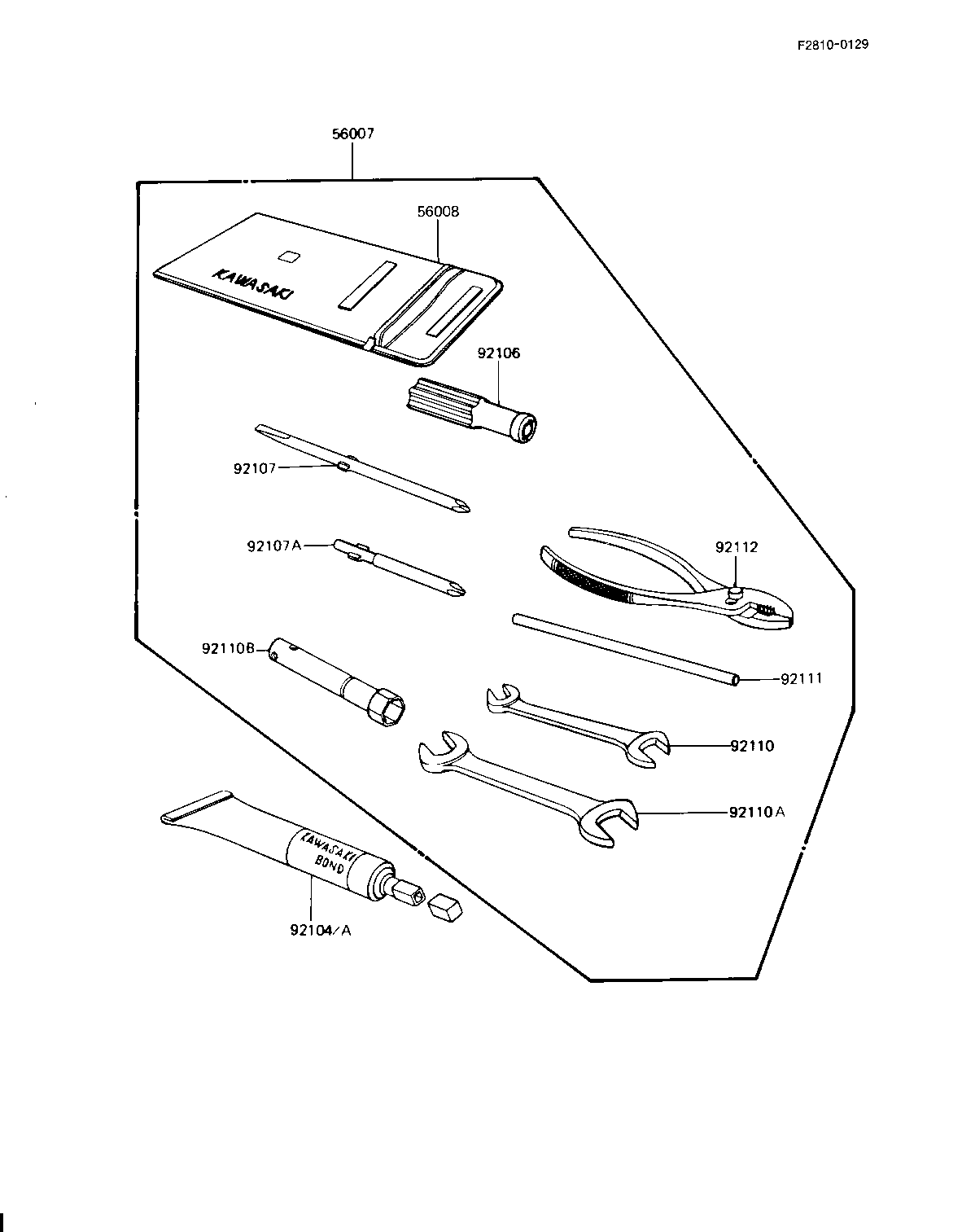 F2810-0129

56007

56008

KAWASAKI

92106

92107

92107A

92112

92110B

92111

92110

92110A

KAWASAKI BOND

92104/A