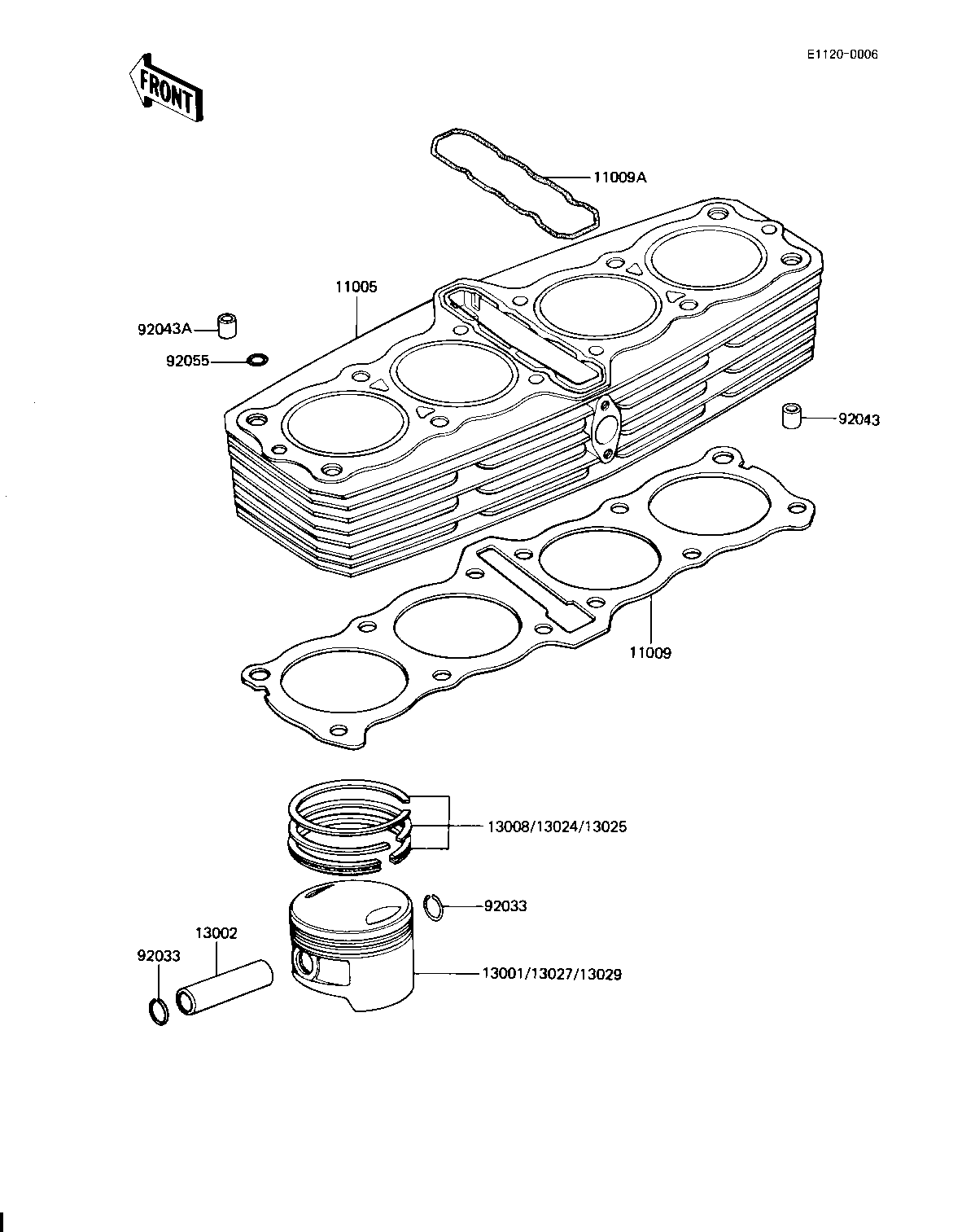 E1120-0006

FRONT

11009A

11005

92043A

92055

92043

11009

13008/13024/13025

92033

13002

92033

13001/13027/13029