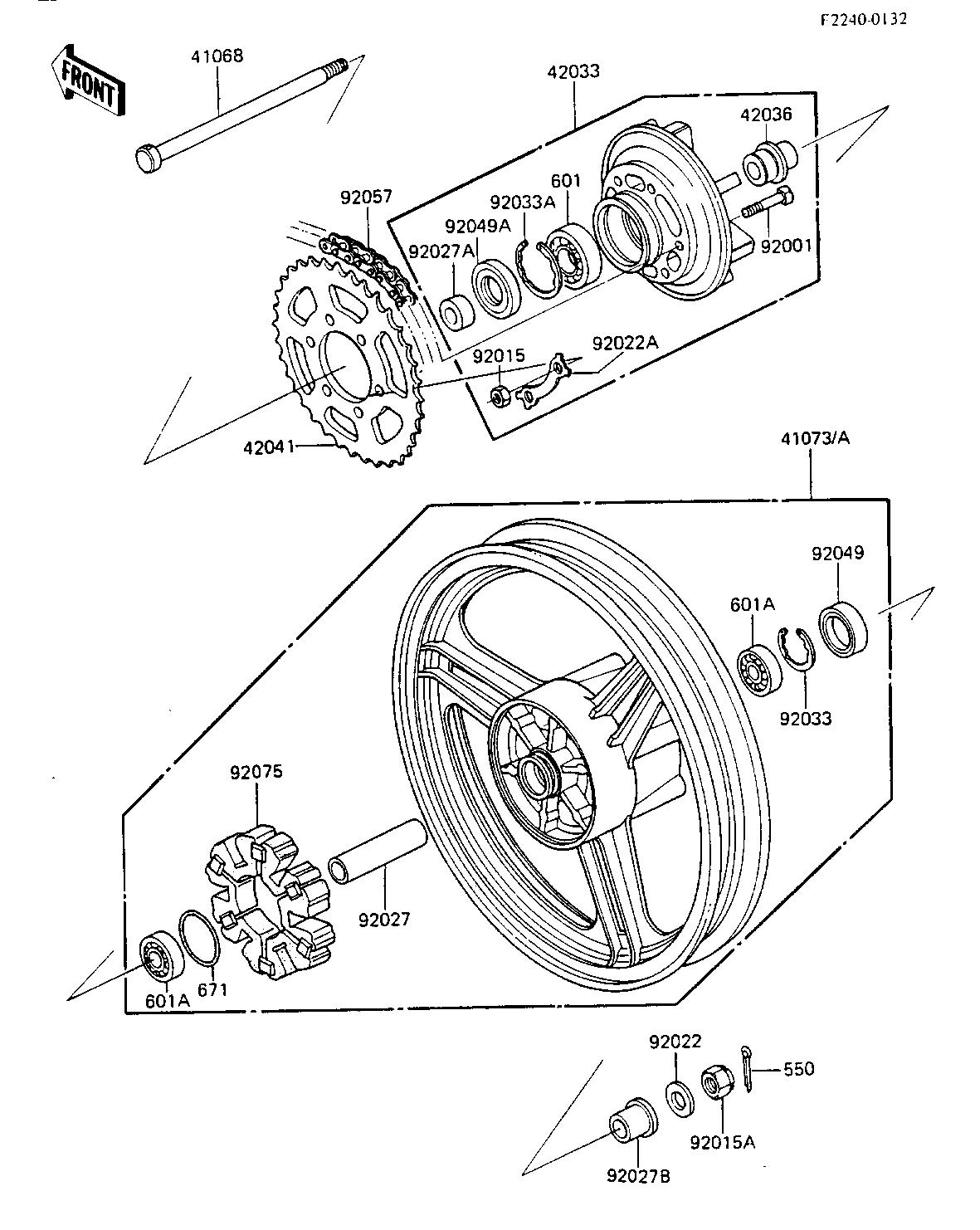 F2240-0132

FRONT

41068

42033

42036

92057

92033A

601

92049A

92027A

92001

92015

92022A

42041

41073/A

92049

601A

92033

92075

92027

601A

671

92022

550

92015A

92027B