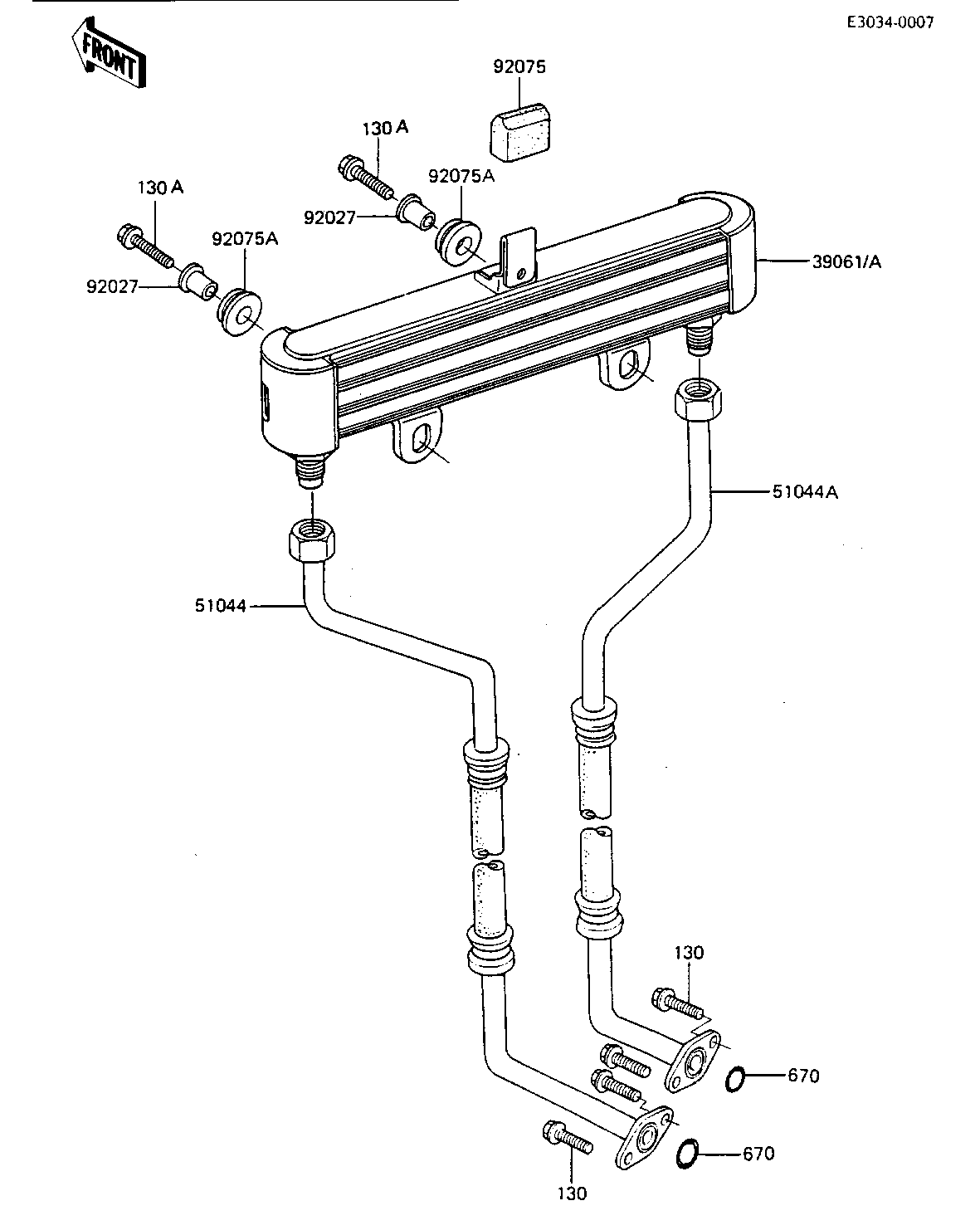 E3034-0007

FRONT

92075

130 A

92075A

92027

130 A

92075A

92027

39061/A

51044A

51044

130

670

670

130