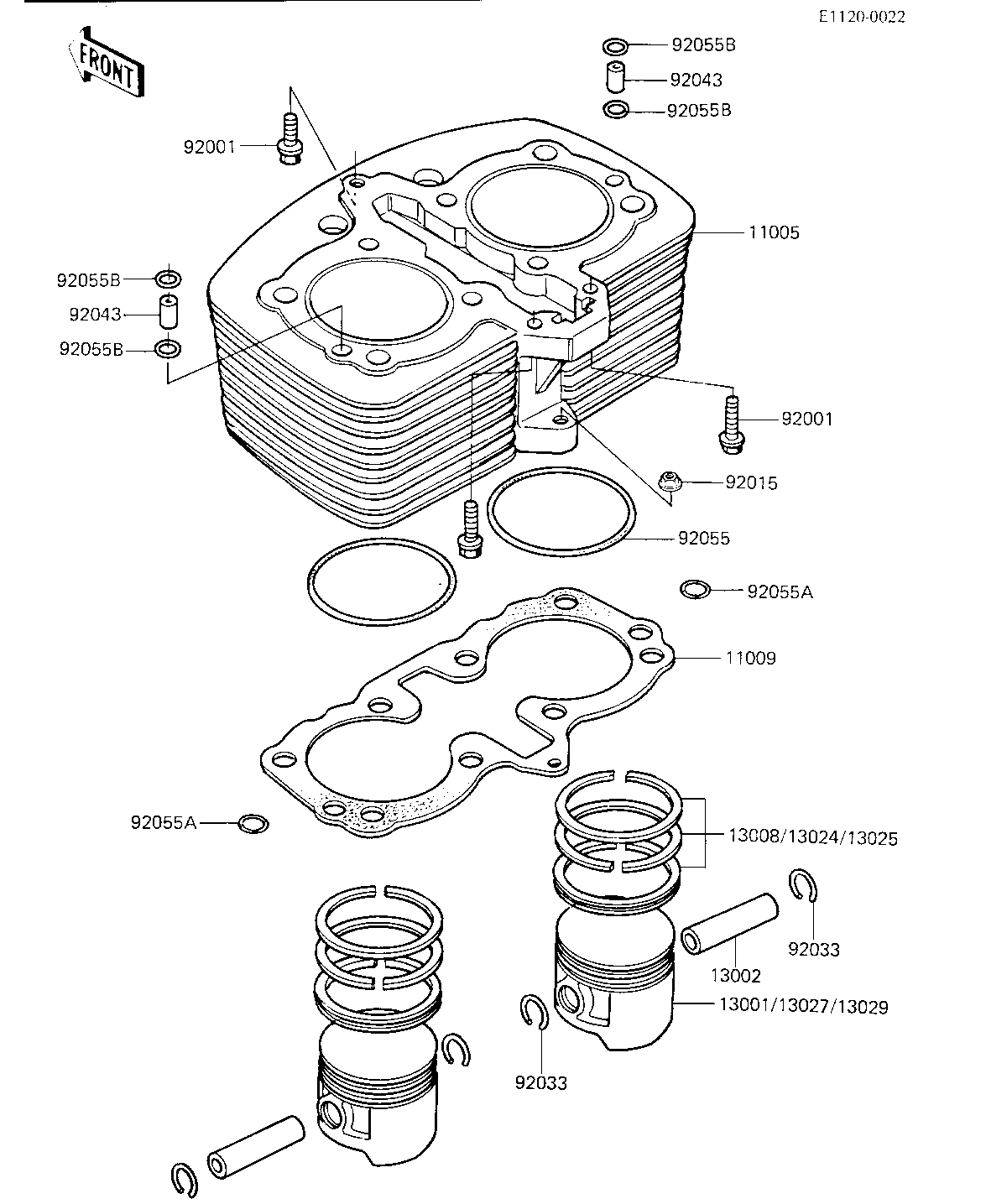 E1120-0022

FRONT

92055B
92043
92055B

92001

11005

92055B
92043
92055B

92001

92015

92055

92055A

11009

92055A

13008/13024/13025

92033

13002

13001/13027/13029

92033