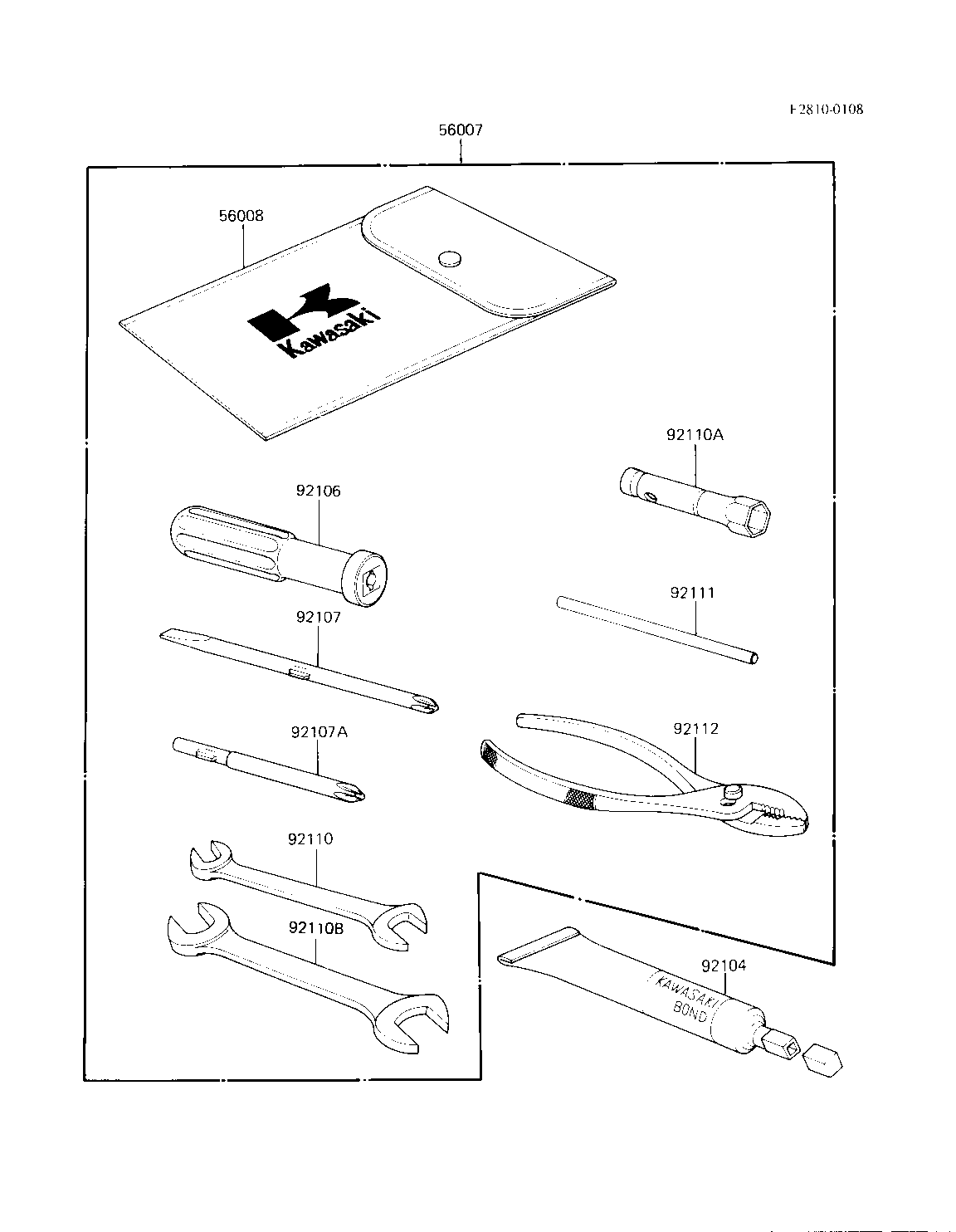 F2810-0108

56007

56008

Kawasaki

92110A

92106

92111

92107

92107A

92112

92110

92110B

92104

KAWASAKI BOND