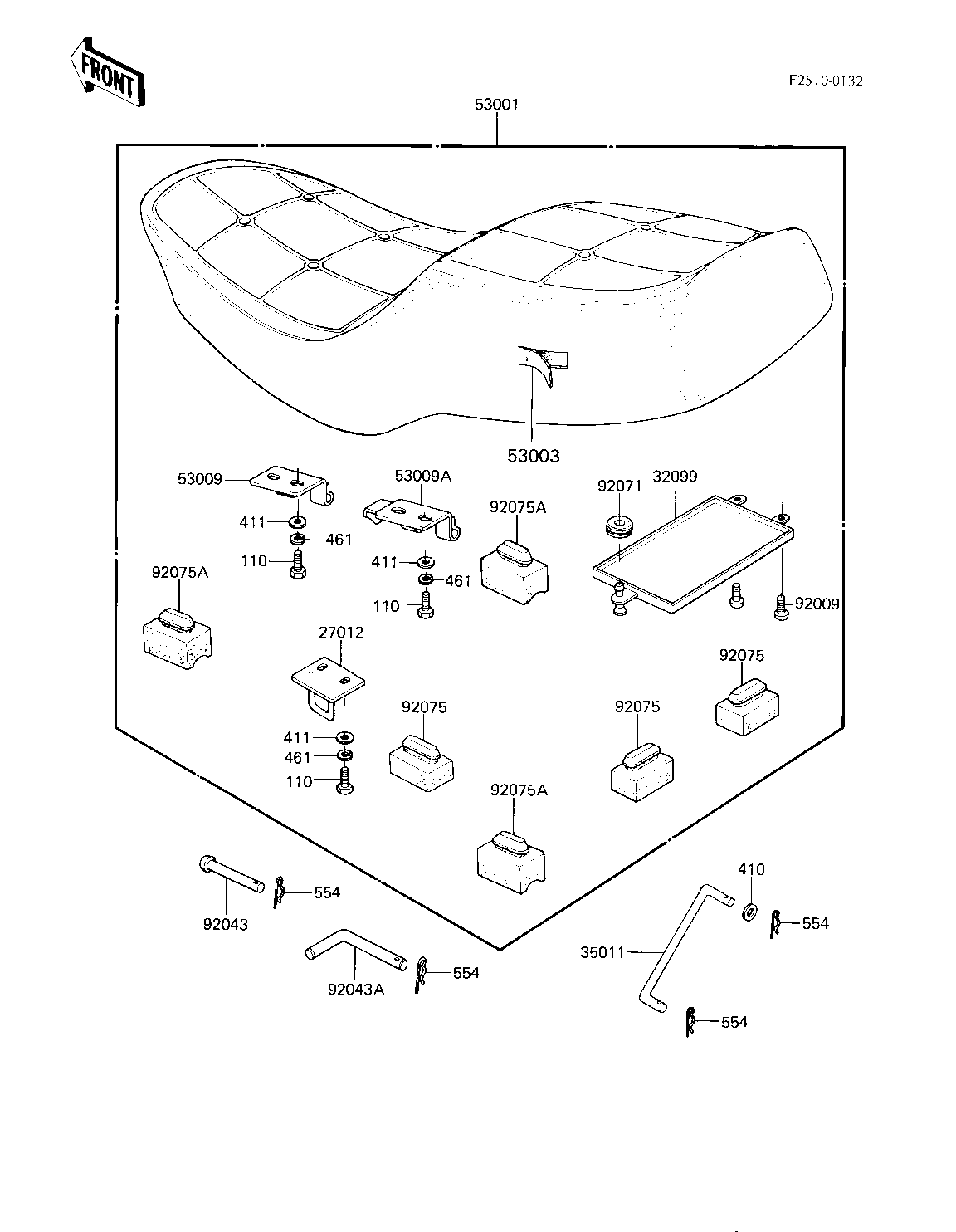 FRONT

F2510-0132

53001

53003

53009

411

461

110

53009A

411

461

110

92075A

92071

32099

92009

92075A

27012

411

461

110

92075

92075

92075

92075A

92043

554

92043A

554

410

554

35011

554