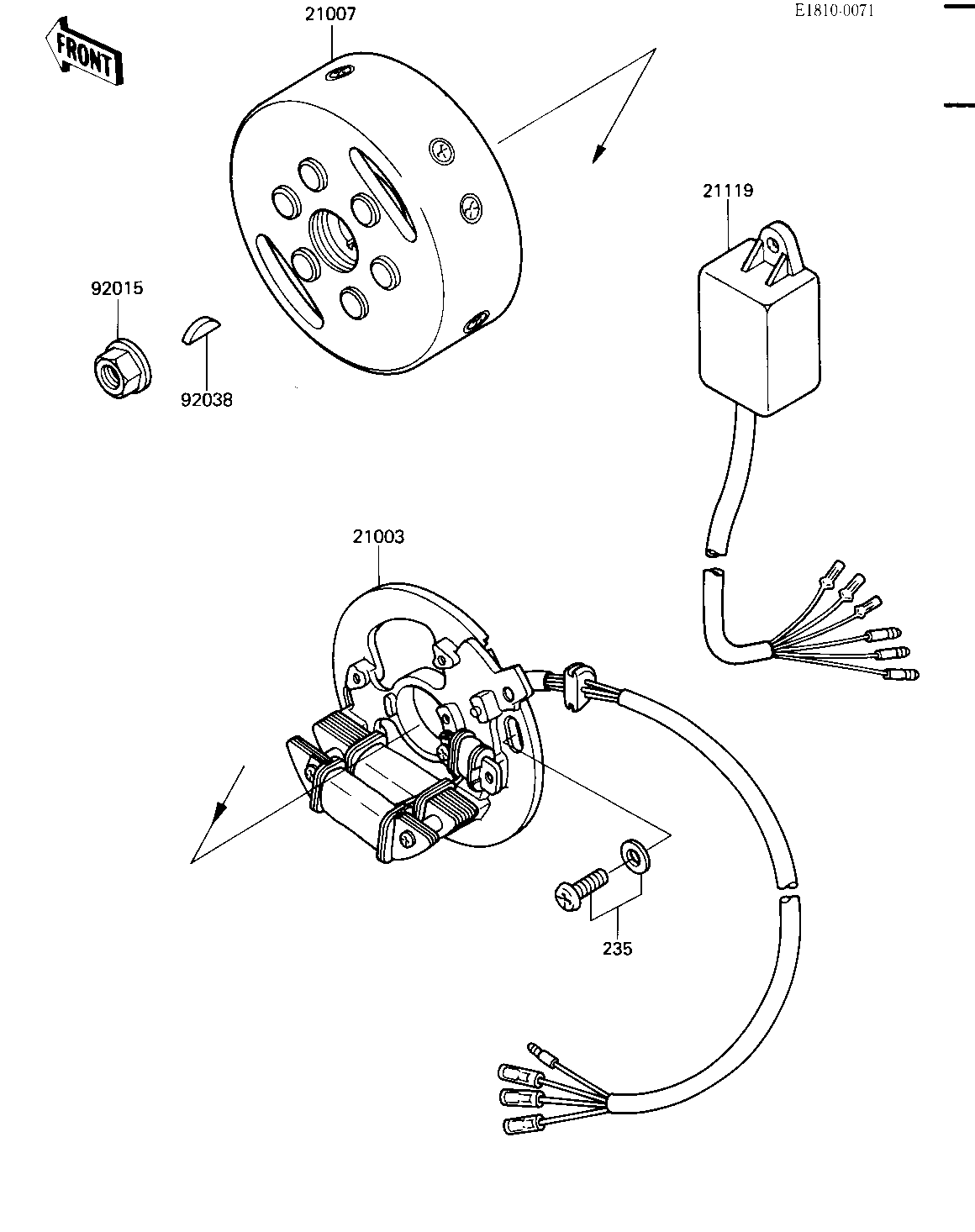 FRONT

21007

E1810-0071

21119

92015

92038

21003

235