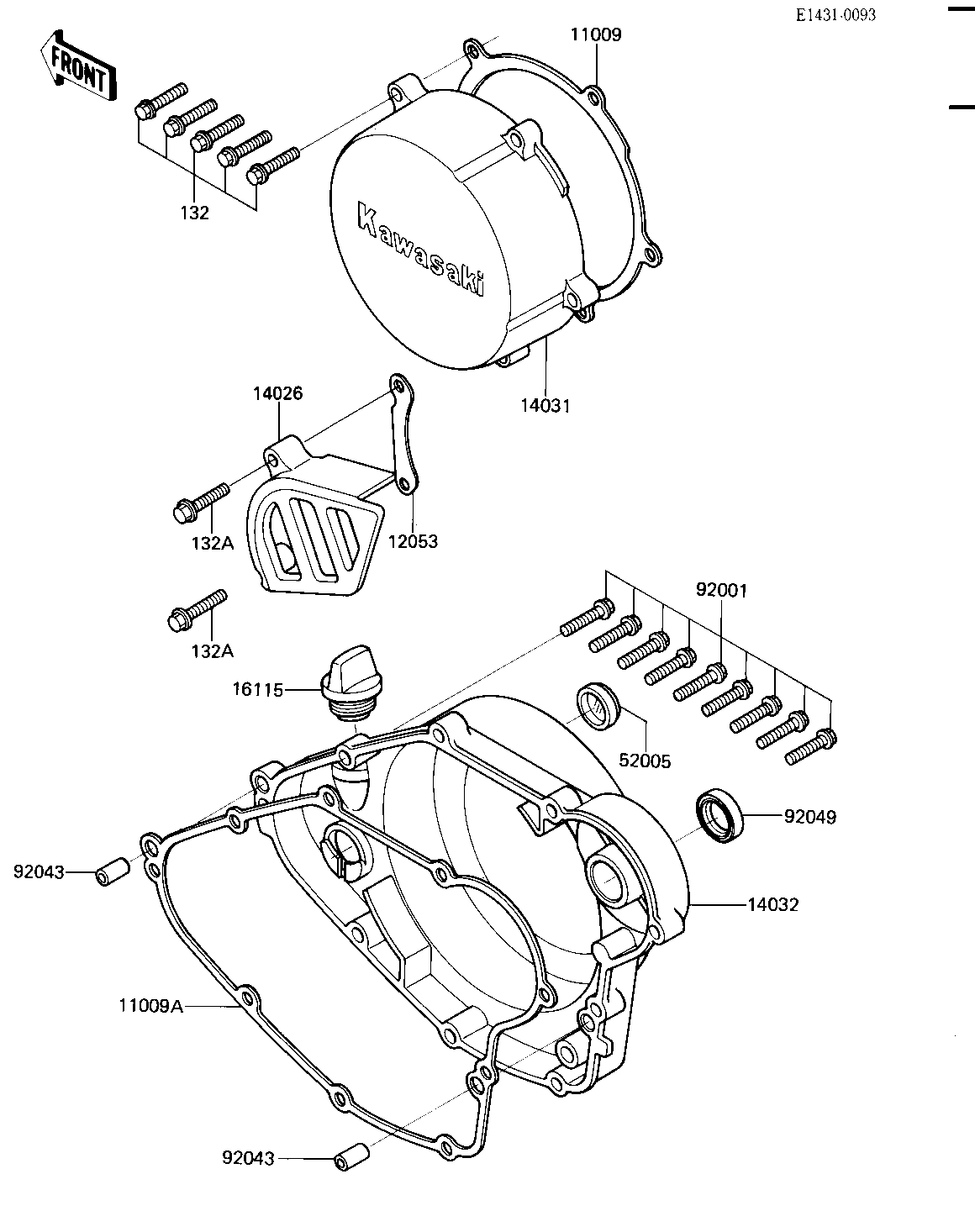 E1431-0093

FRONT

11009

132

Kawasaki

14031

14026

132A

12053

132A

92001

16115

52005

92049

92043

14032

11009A

92043