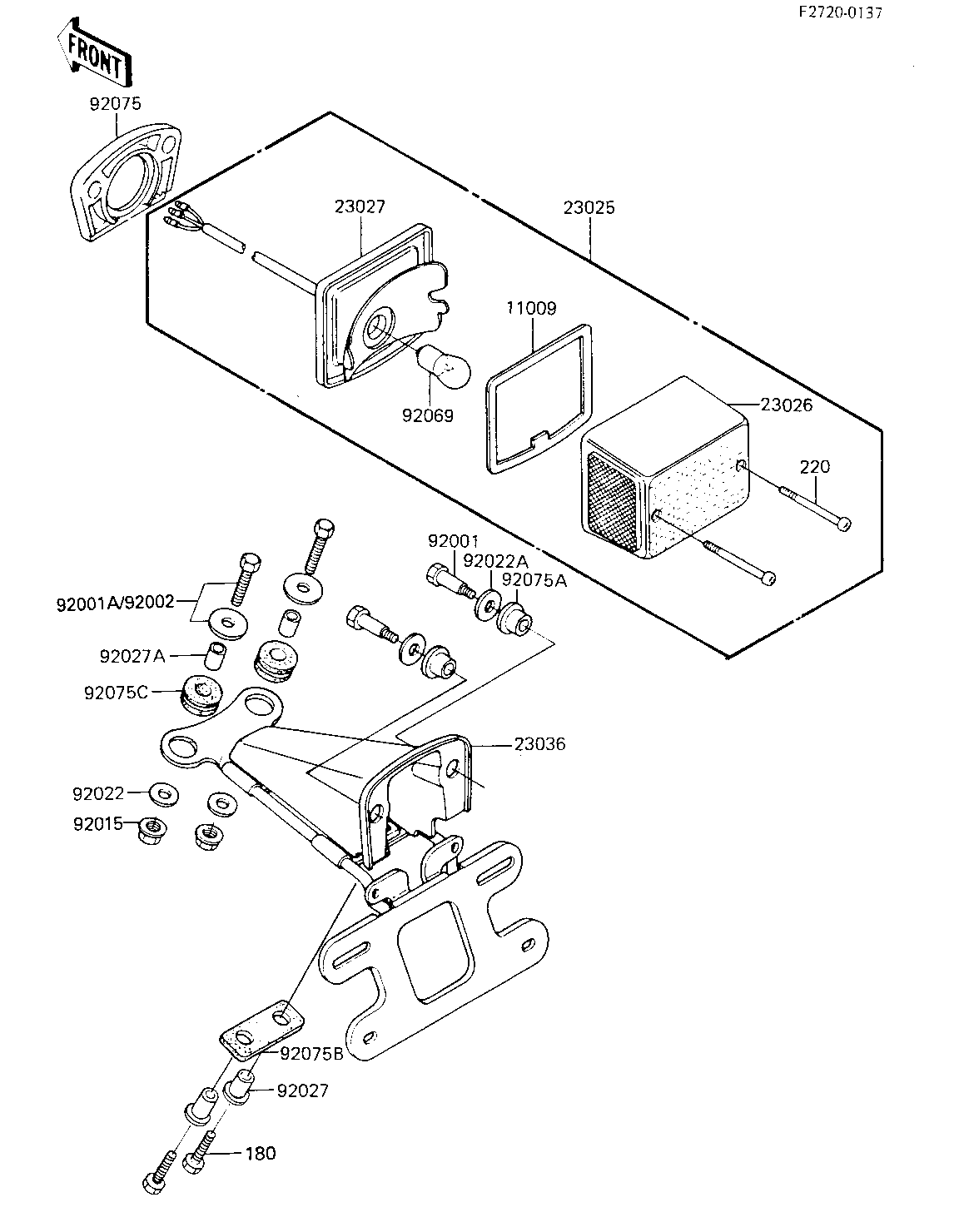 F2720-0137

FRONT

92075

23027

23025

11009

92069

23026

220

92001

92022A

92075A

92001A/92002

92027A

92075C

23036

92022

92015

92075B

92027

180