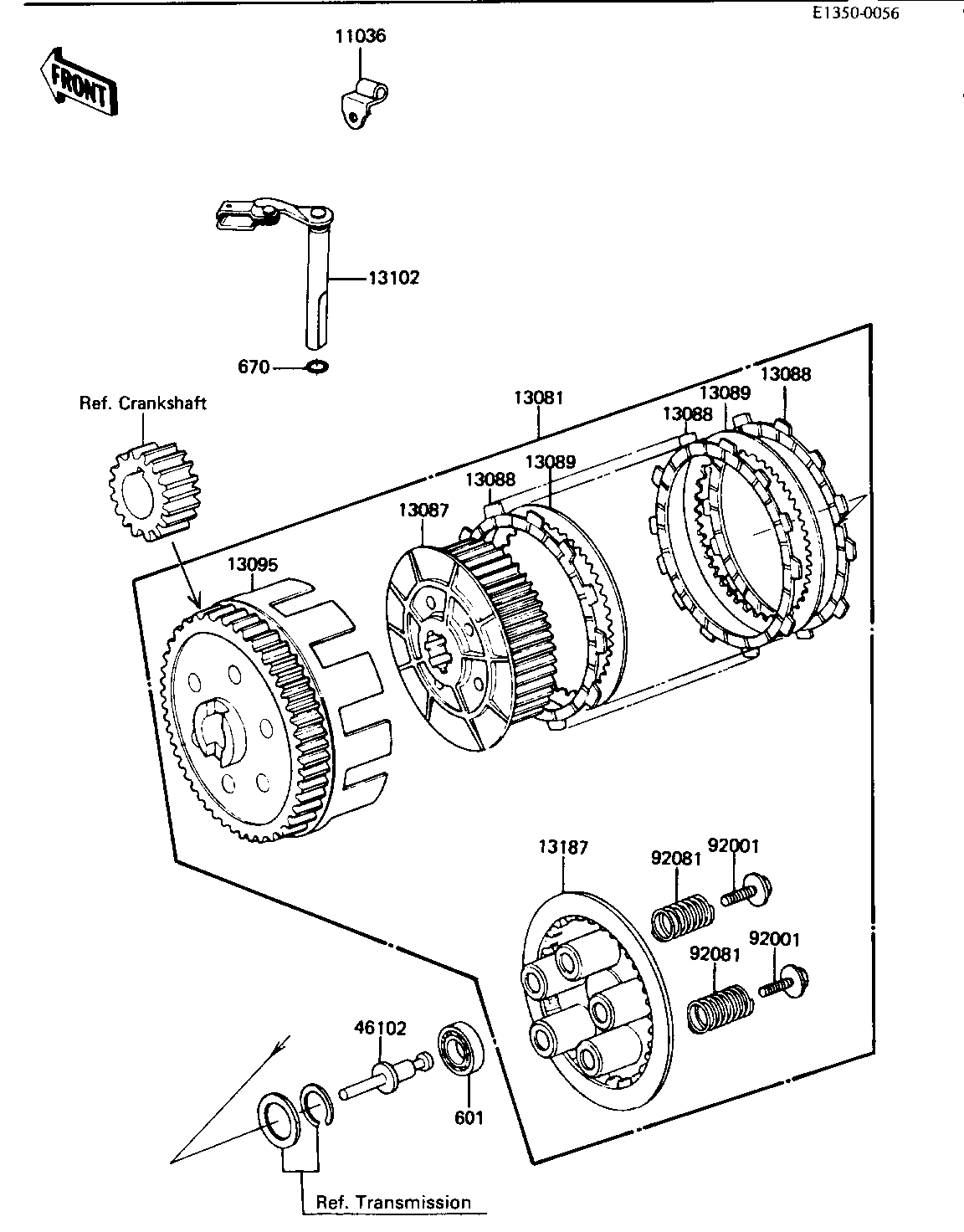 E1350-0056

FRONT

11036

13102

670

Ref. Crankshaft

13081

13088

13089

13088

13089

13088

13087

13095

13187

92081

92001

92081

92001

46102

601

Ref. Transmission