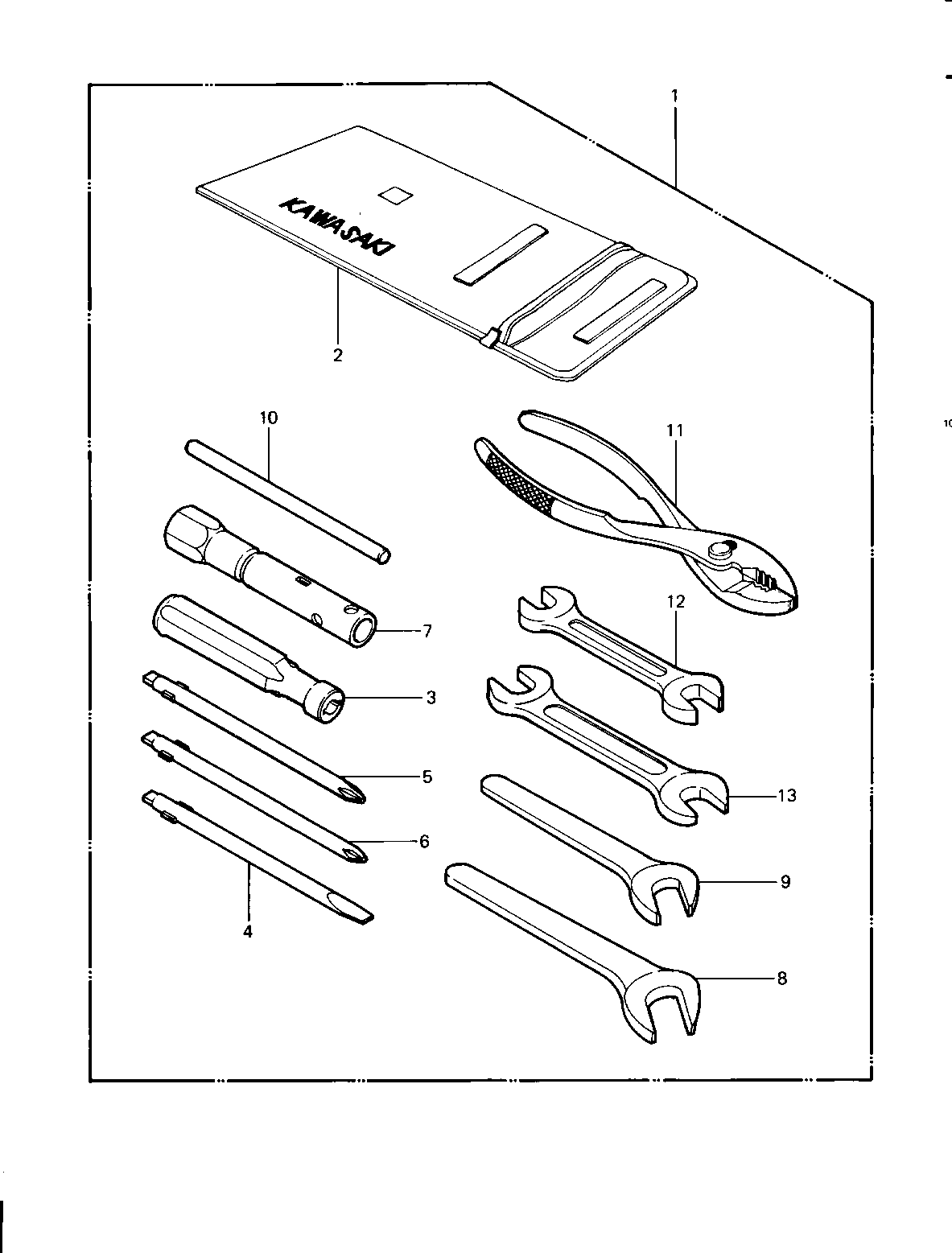 1
KAWASAKI
2
10
11
7
12
3
5
13
6
9
4
8
10