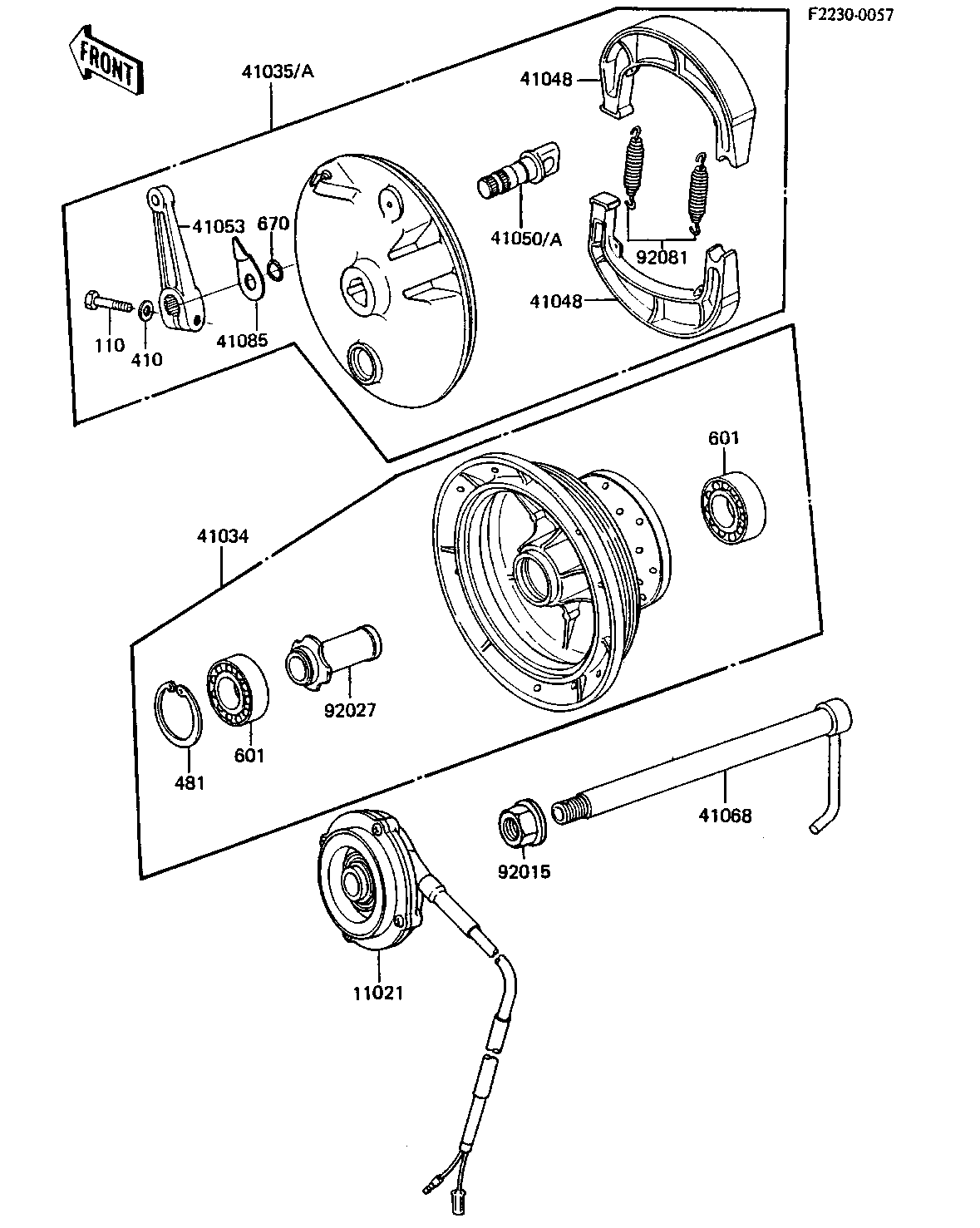 F2230-0057

FRONT

41035/A

41048

41053

670

41050/A

92081

41048

110

410

41085

601

41034

92027

601

481

41068

92015

11021