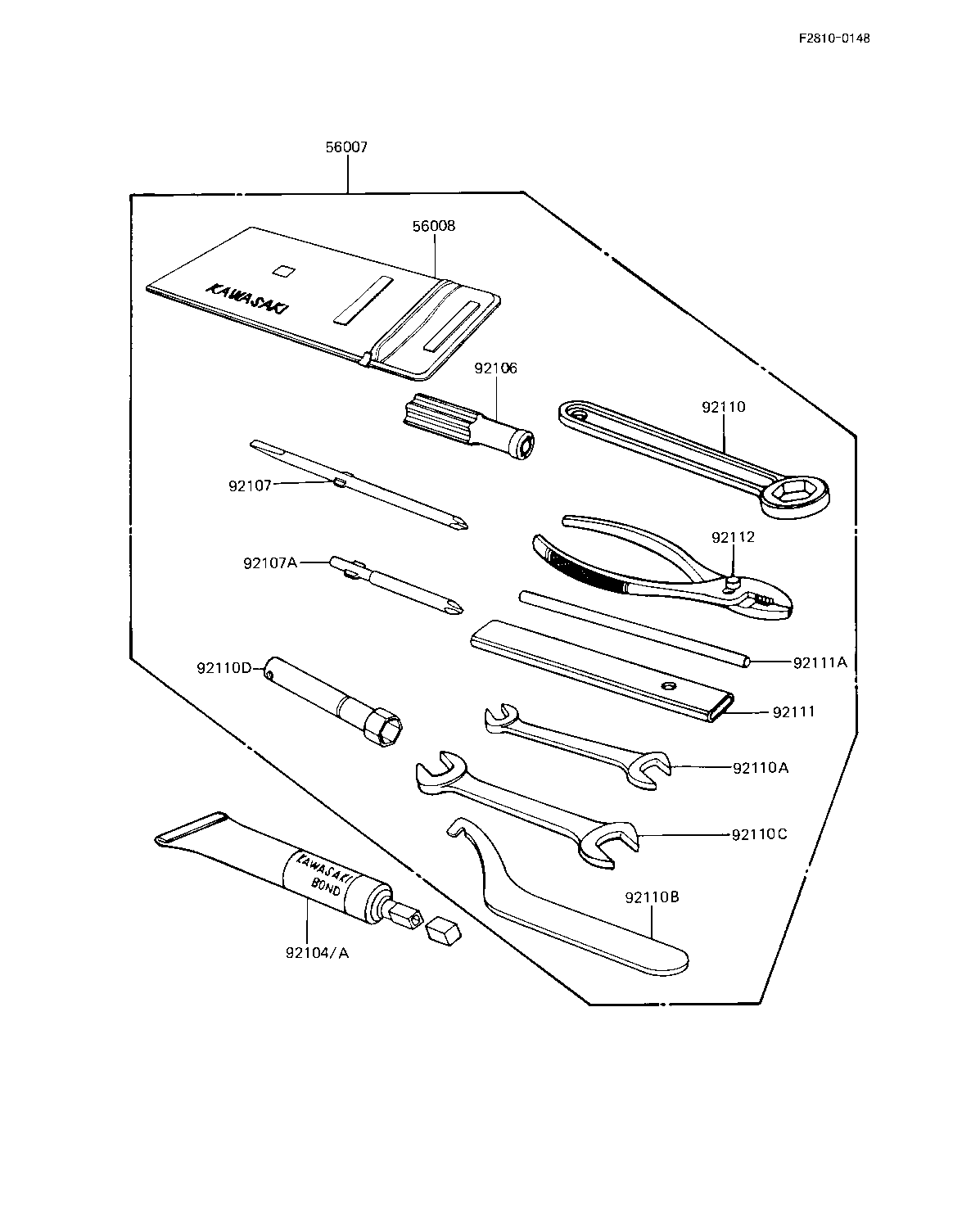 F2810-0148

56007

56008

KAWASAKI

92106

92110

92107

92112

92107A

92111A

92110D

92111

92110A

92110C

KAWASAKI BOND

92110B

92104/A