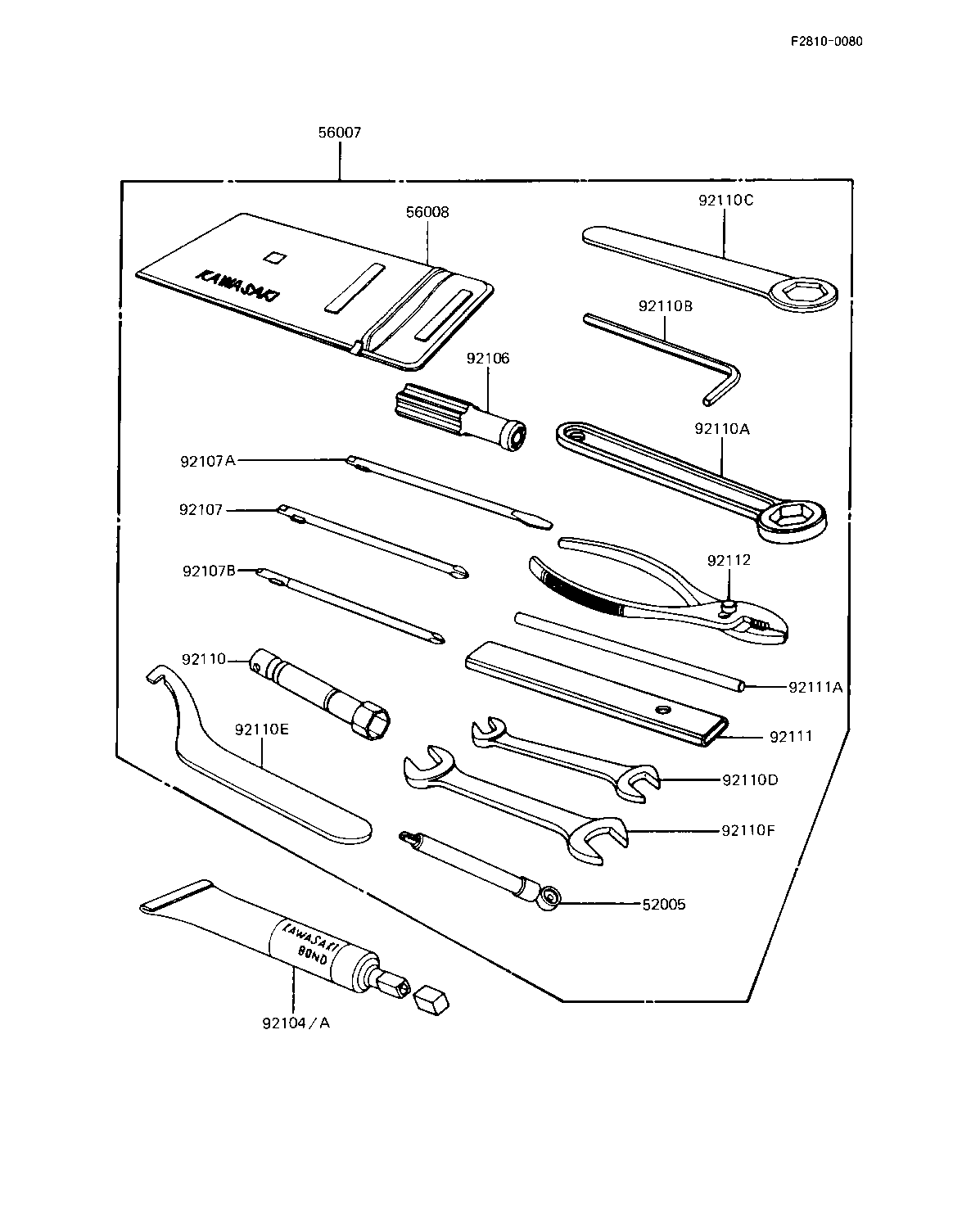 F2810-0080

56007

56008

KAWASAKI

92110C

92110B

92106

92110A

92107A

92107

92112

92107B

92110

92111A

92110E

92111

92110D

92110F

52005

KAWASAKI BOND

92104/A