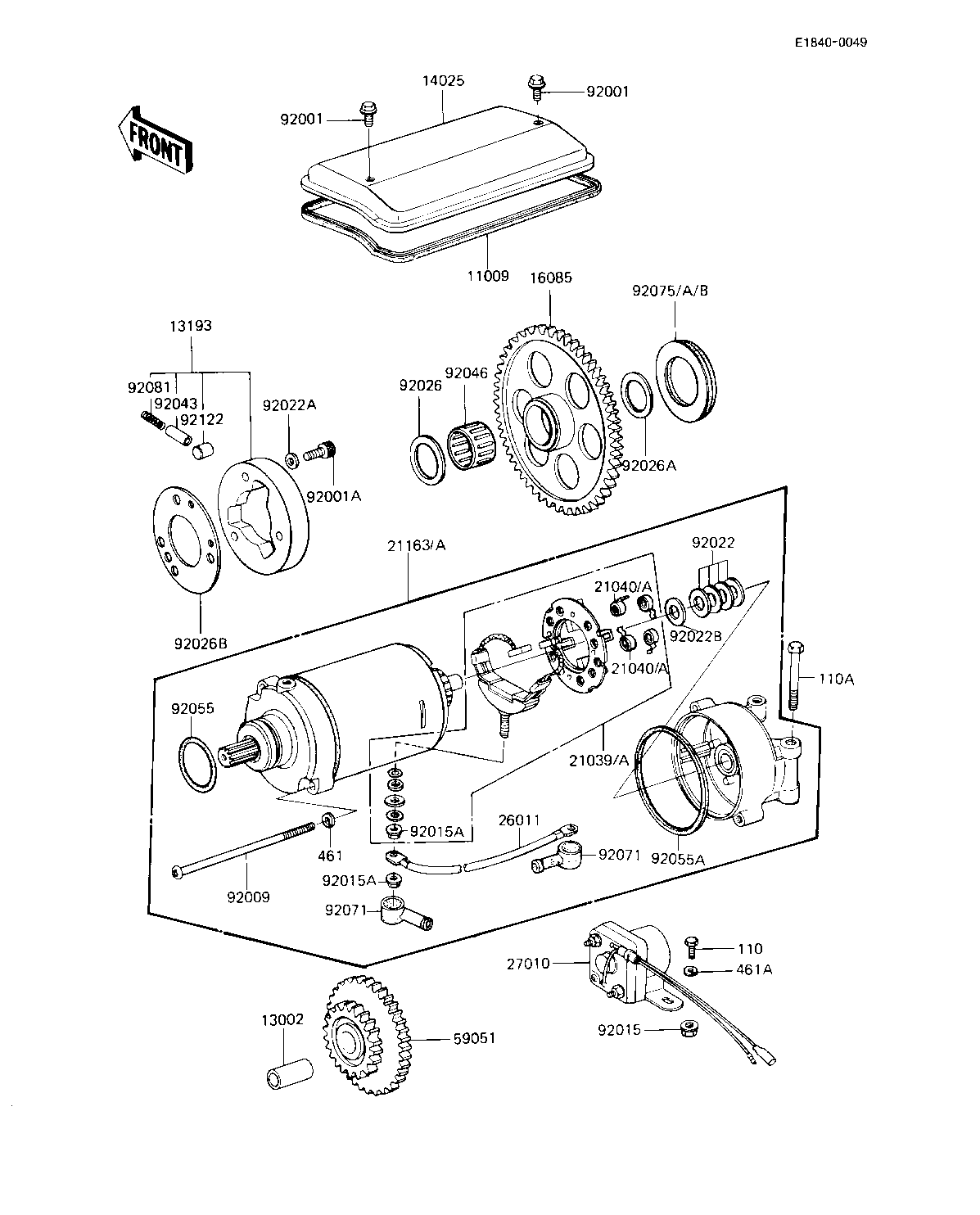 E1840-0049

FRONT

14025
92001
92001
11009
16085
92075/A/B
13193
92081
92043
92122
92022A
92001A
92026
92046
92026A
92026B
21163/A
92022
21040/A
92022B
21040/A
110A
92055
21039/A
92015A
26011
92071
92055A
461
92009
92015A
92071
27010
110
461A
92015
13002
59051