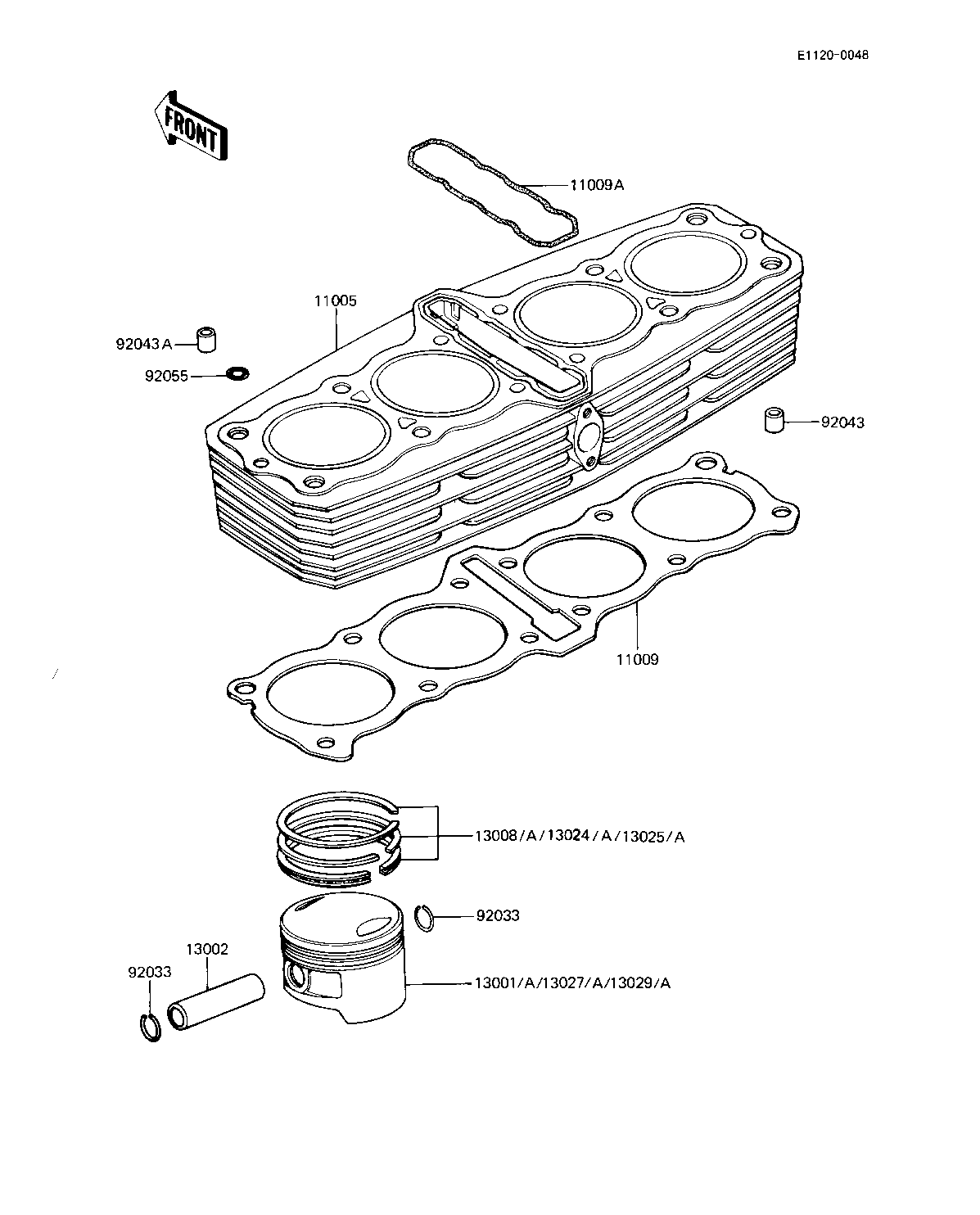 E1120-0048

FRONT

11009A

11005

92043A

92055

92043

11009

13008/A/13024/A/13025/A

92033

13002

92033

13001/A/13027/A/13029/A