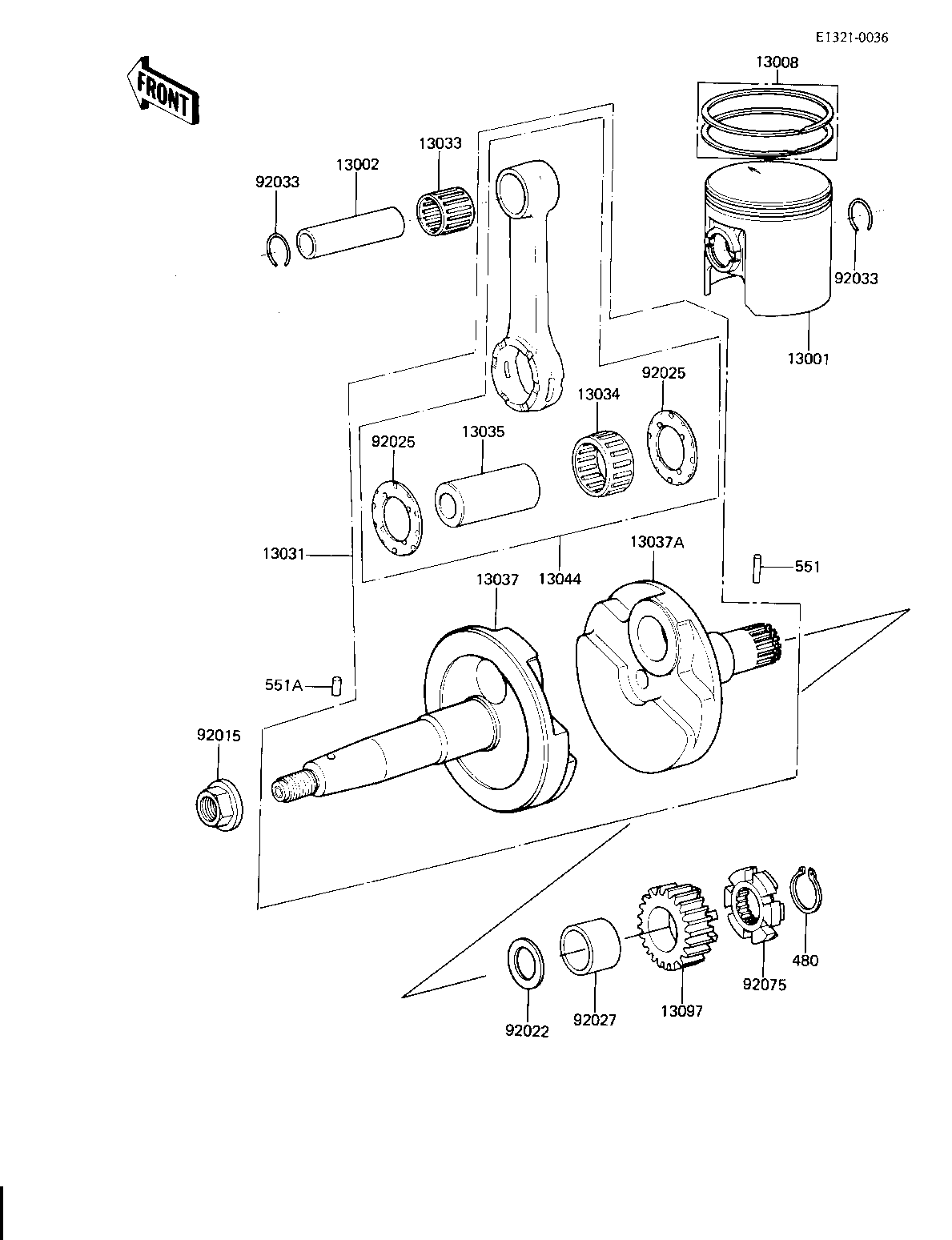 E1321-0036

FRONT

13008

13033

13002

92033

92033

13001

92025

13034

92025

13035

13031

13044

13037A

551

13037

551A

92015

480

92075

13097

92027

92022