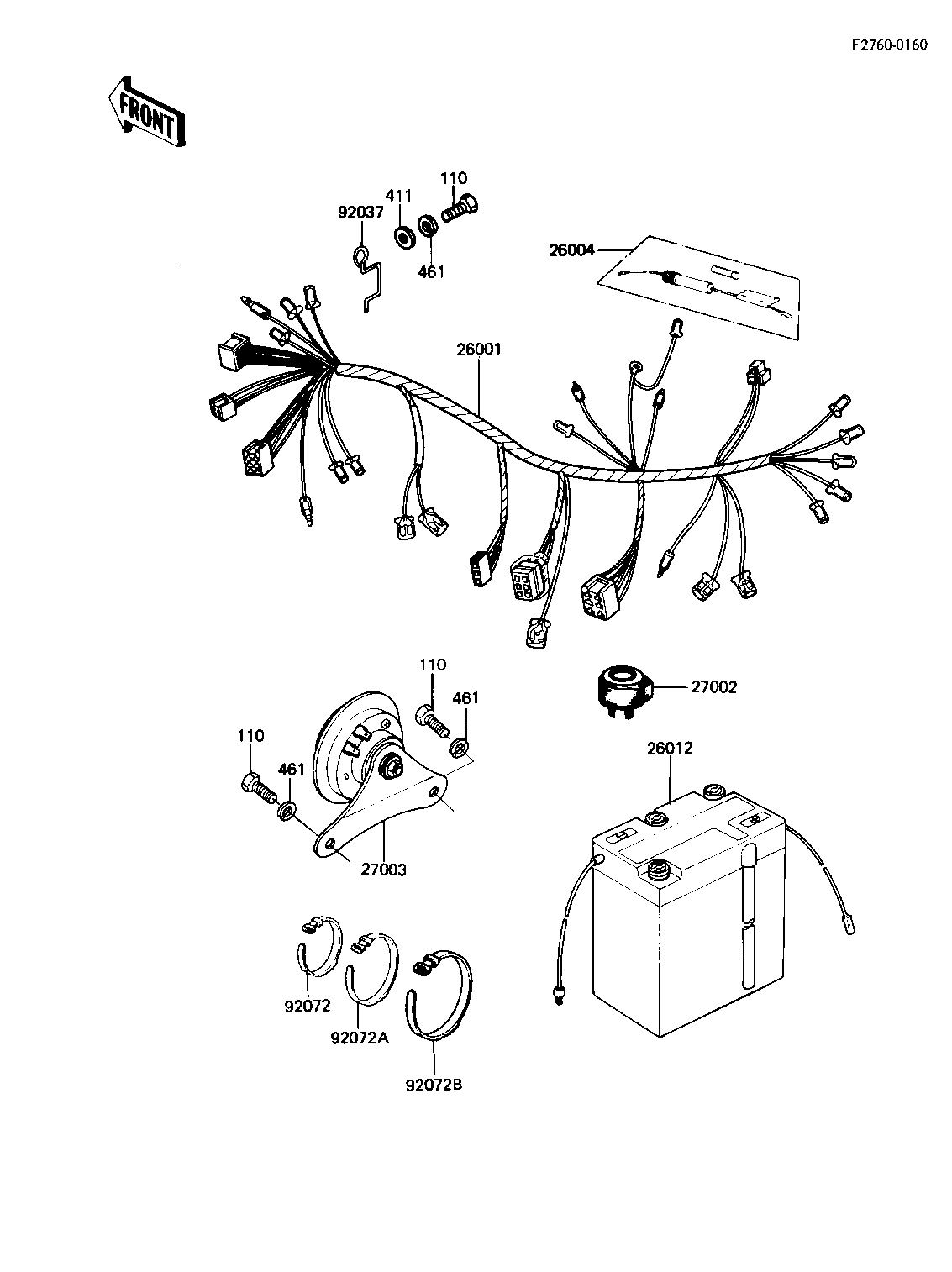 F2760-0160

FRONT

110
411
92037
461
26004
26001
110
461
27002
110
461
26012
27003
92072
92072A
92072B