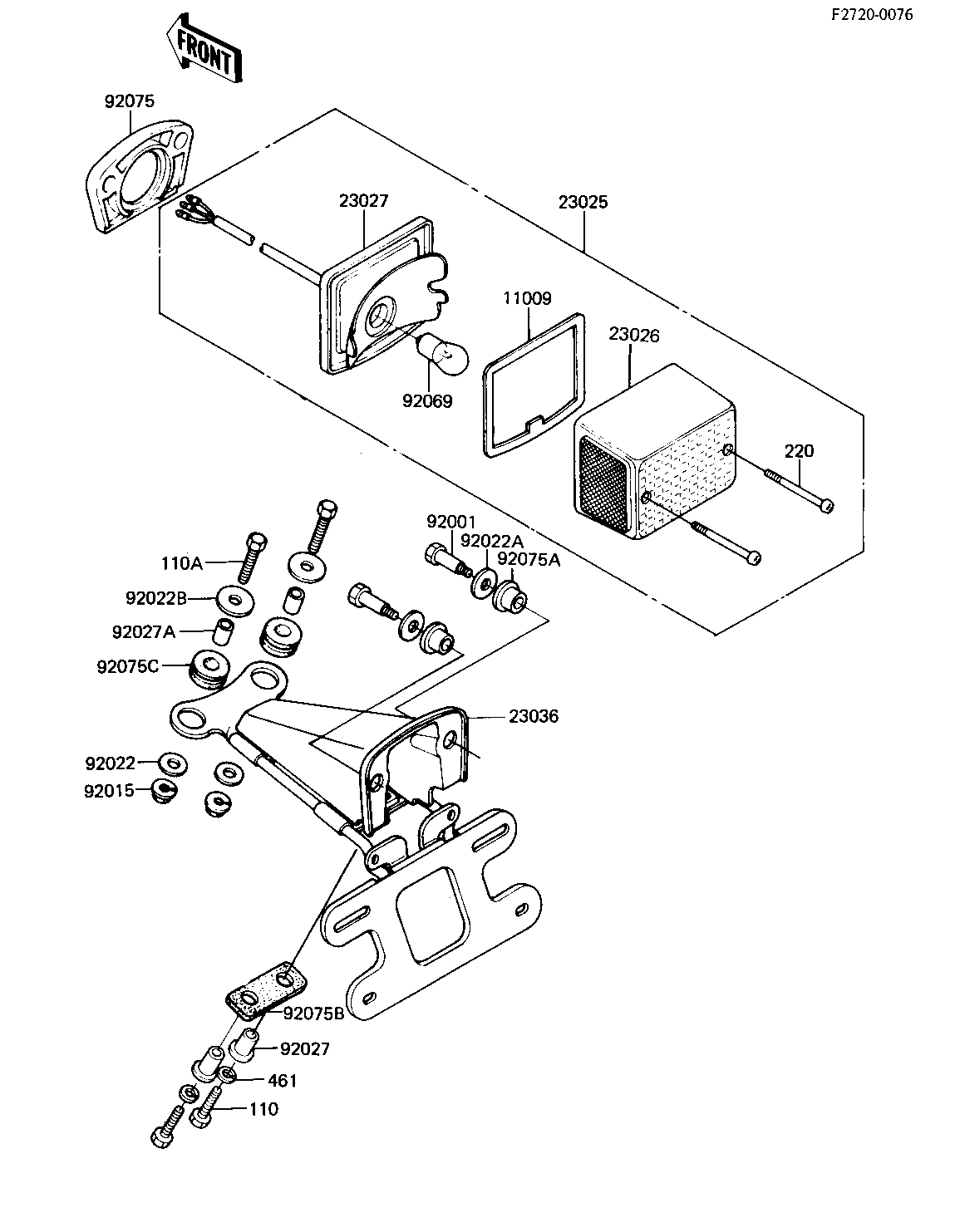 F2720-0076

FRONT

92075

23027

23025

11009

23026

92069

220

92001

92022A

92075A

110A

92022B

92027A

92075C

23036

92022

92015

92075B

92027

461

110