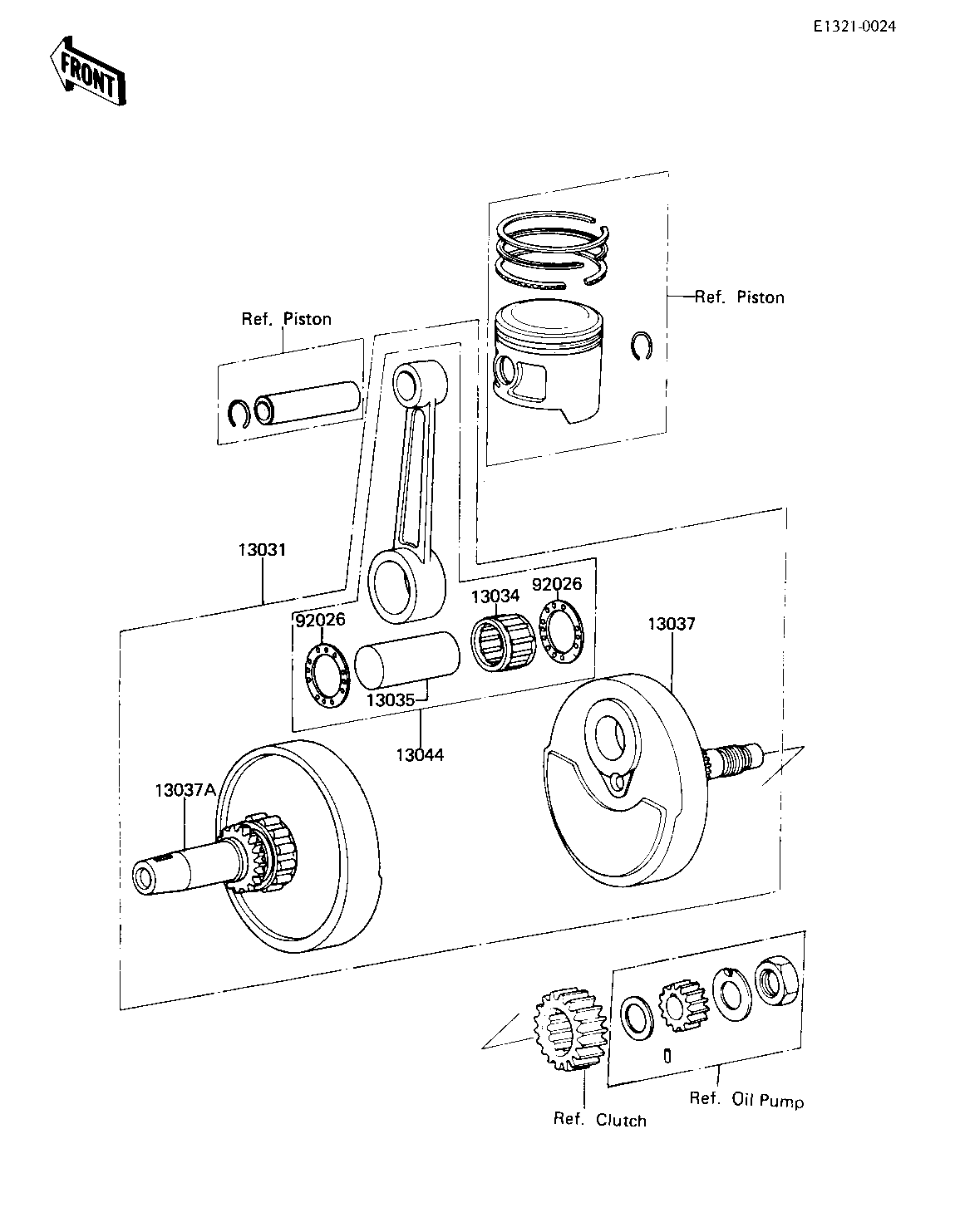 E1321-0024

FRONT

Ref. Piston

Ref. Piston

13031

92026

13034

92026

13037

13035

13044

13037A

Ref. Clutch

Ref. Oil Pump