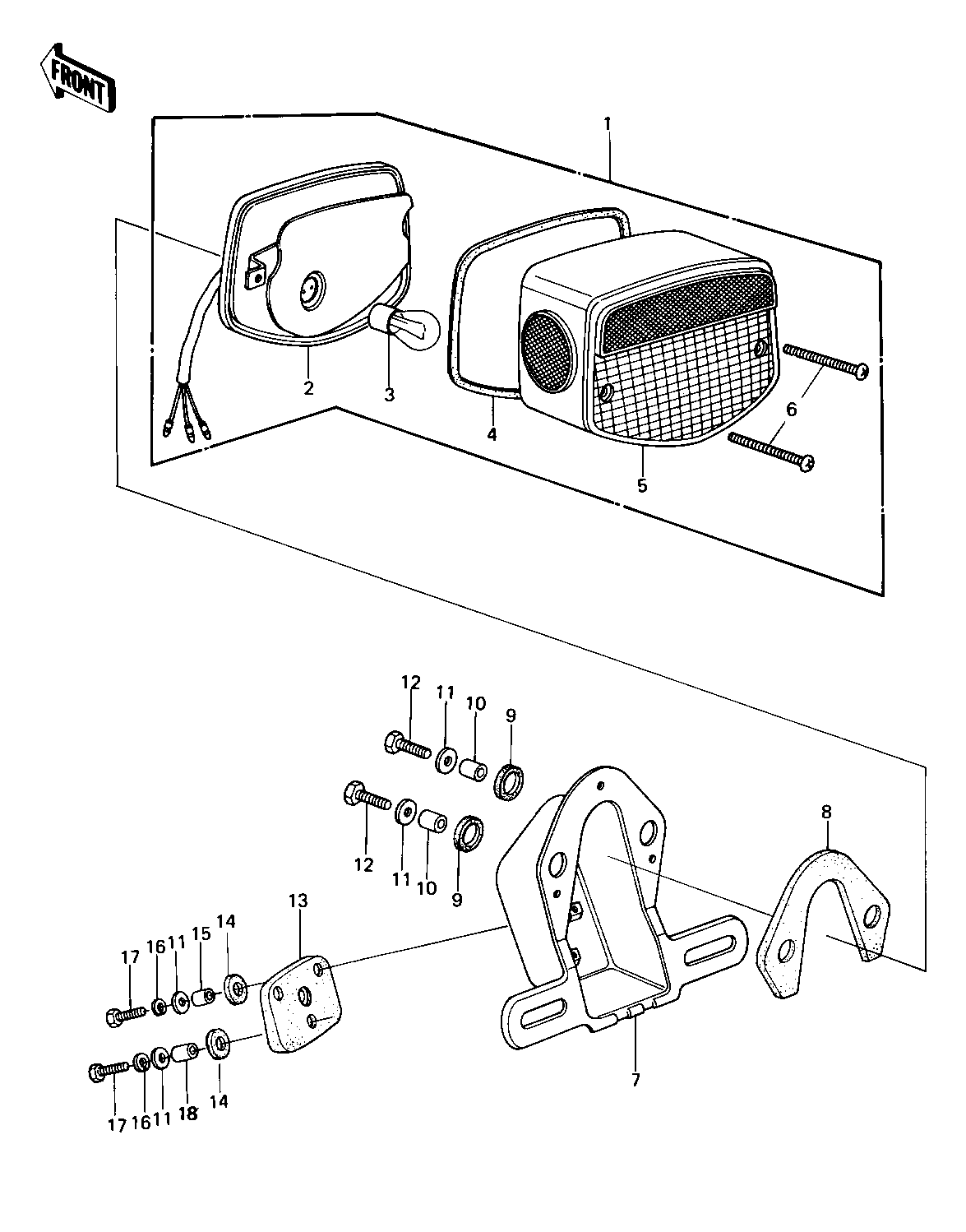 FRONT

1

2

3

4

5

6

12 11 10 9

12 11 10 9

8

13

17 16 11 15 14

17 16 11 18 14

7