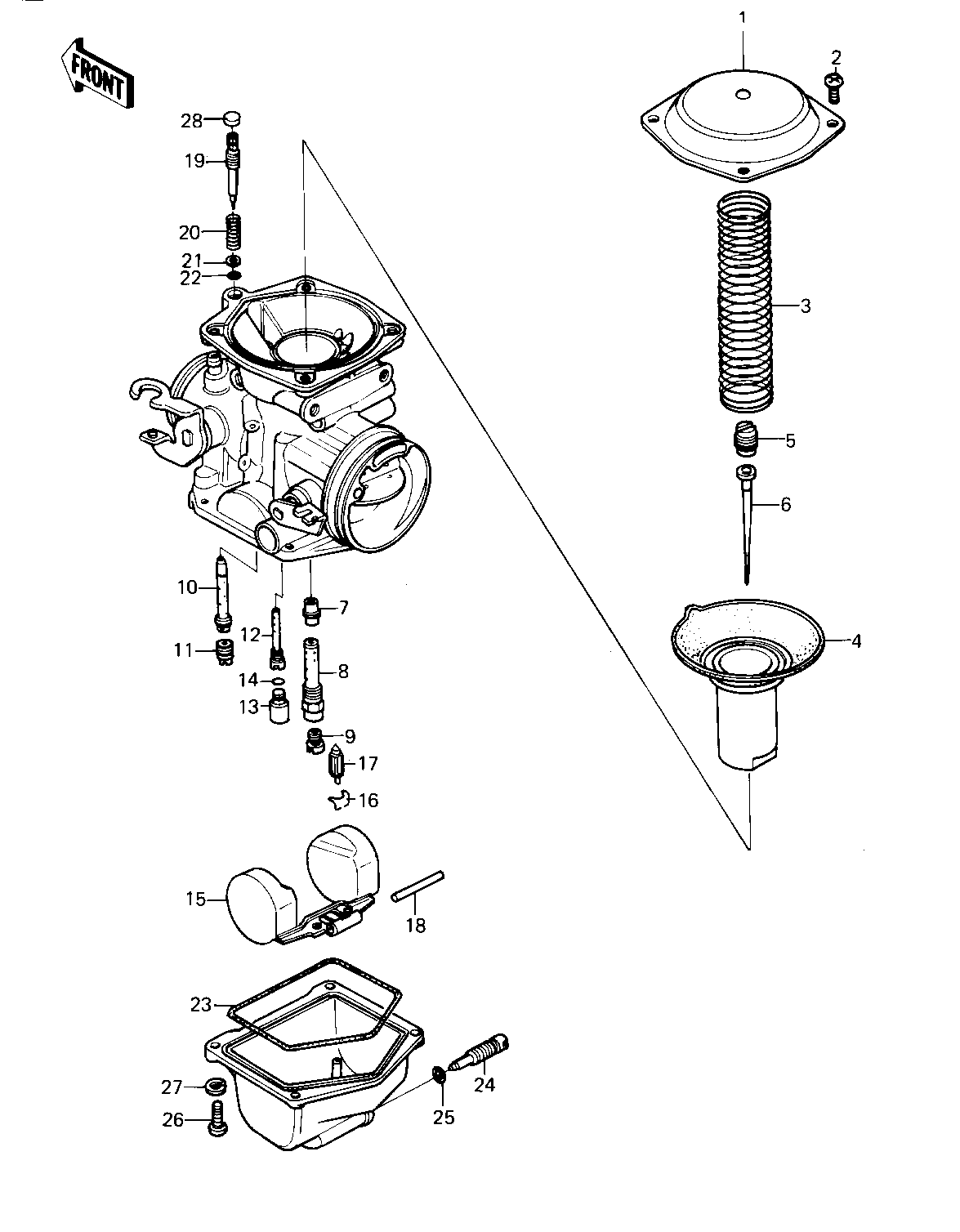 FRONT

28
19
20
21
22
1
2
3
5
6
4
10
11
12
14
13
7
8
9
17
16
15
18
23
27
26
24
25