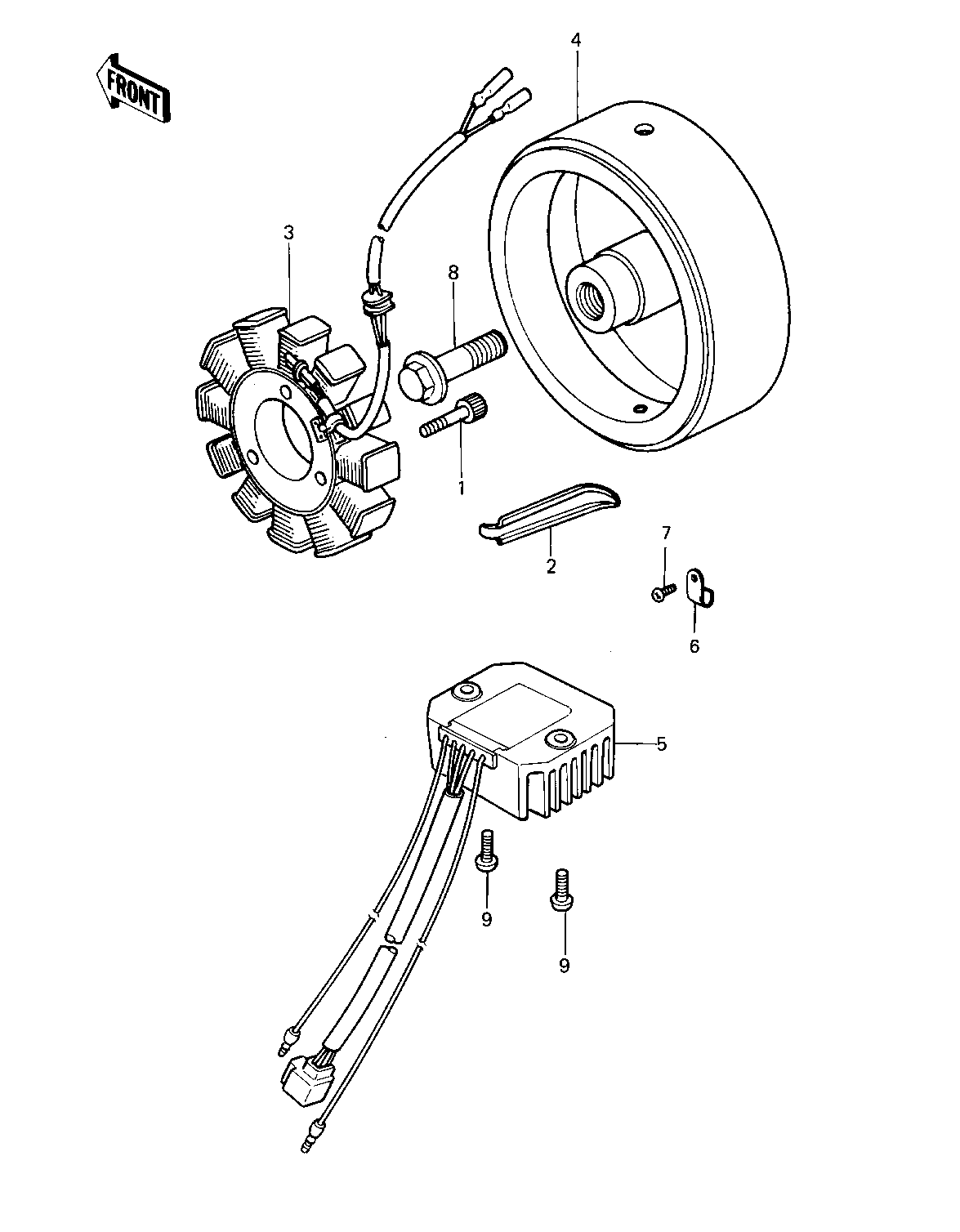 FRONT

4

3

8

1

2

7

6

5

9

9