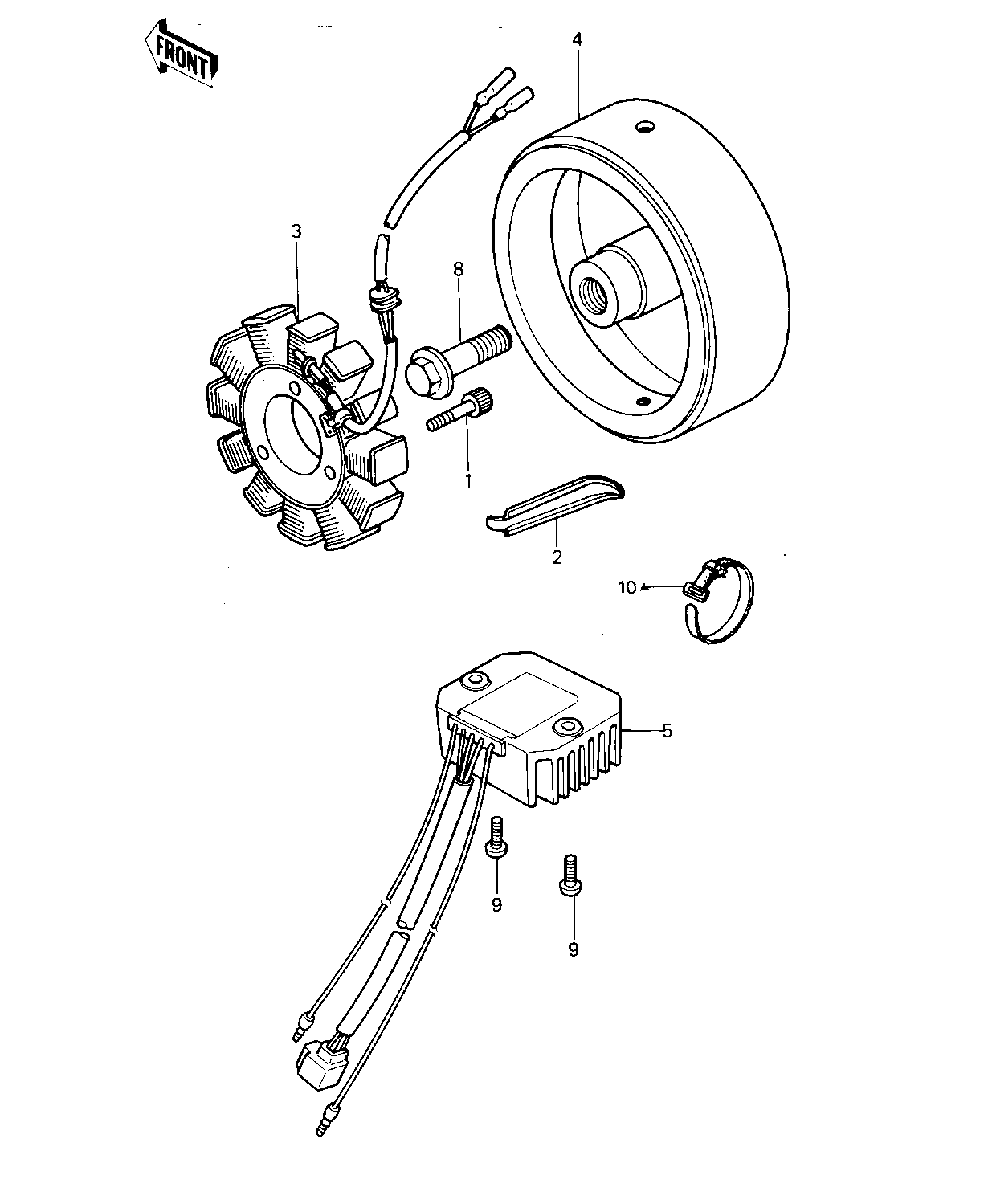 FRONT
4
3
8
1
2
10
5
9
9