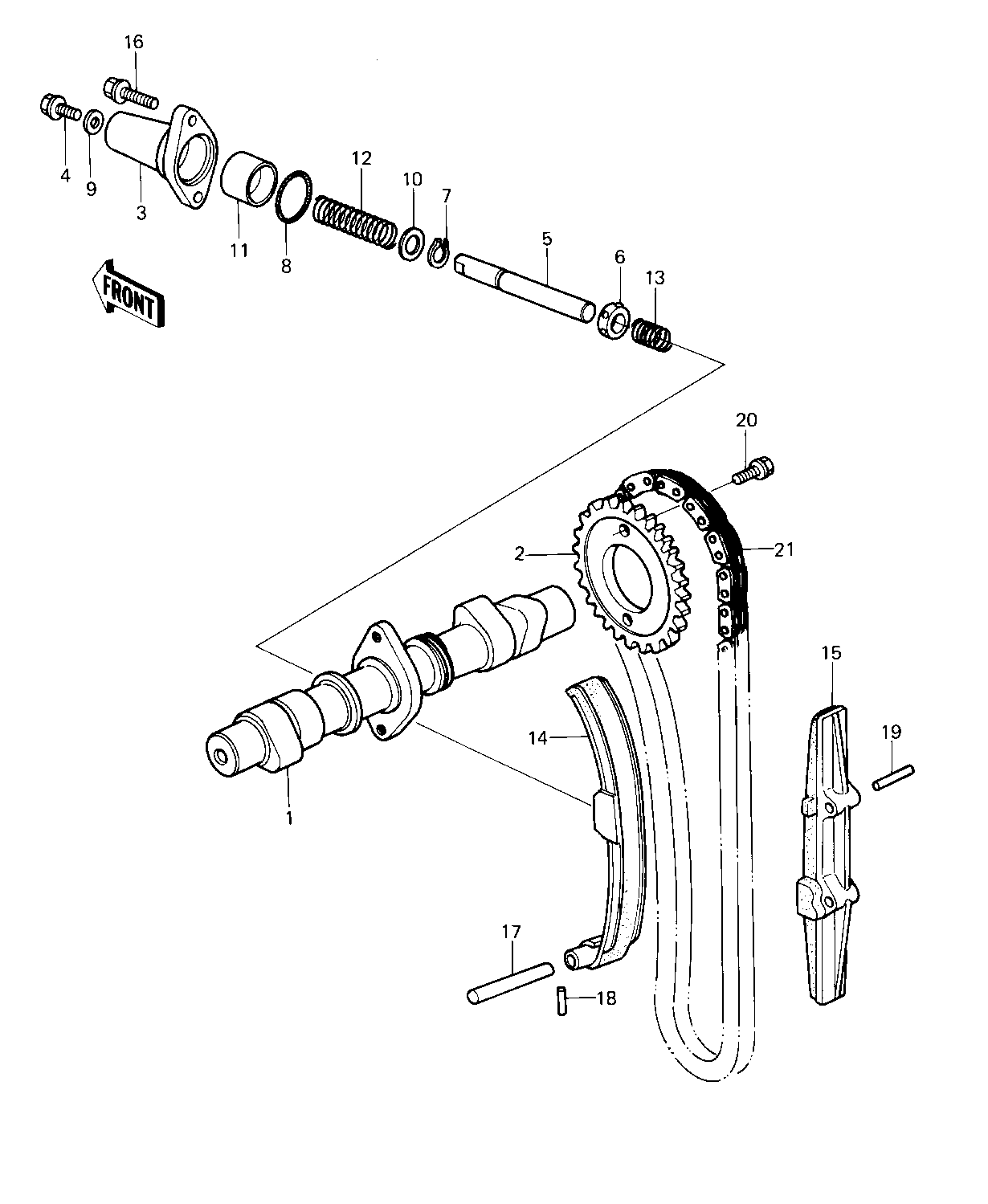 16
4
9
3
11
8
12
10
7
5
6
13
FRONT
20
2
21
1
14
15
19
17
18