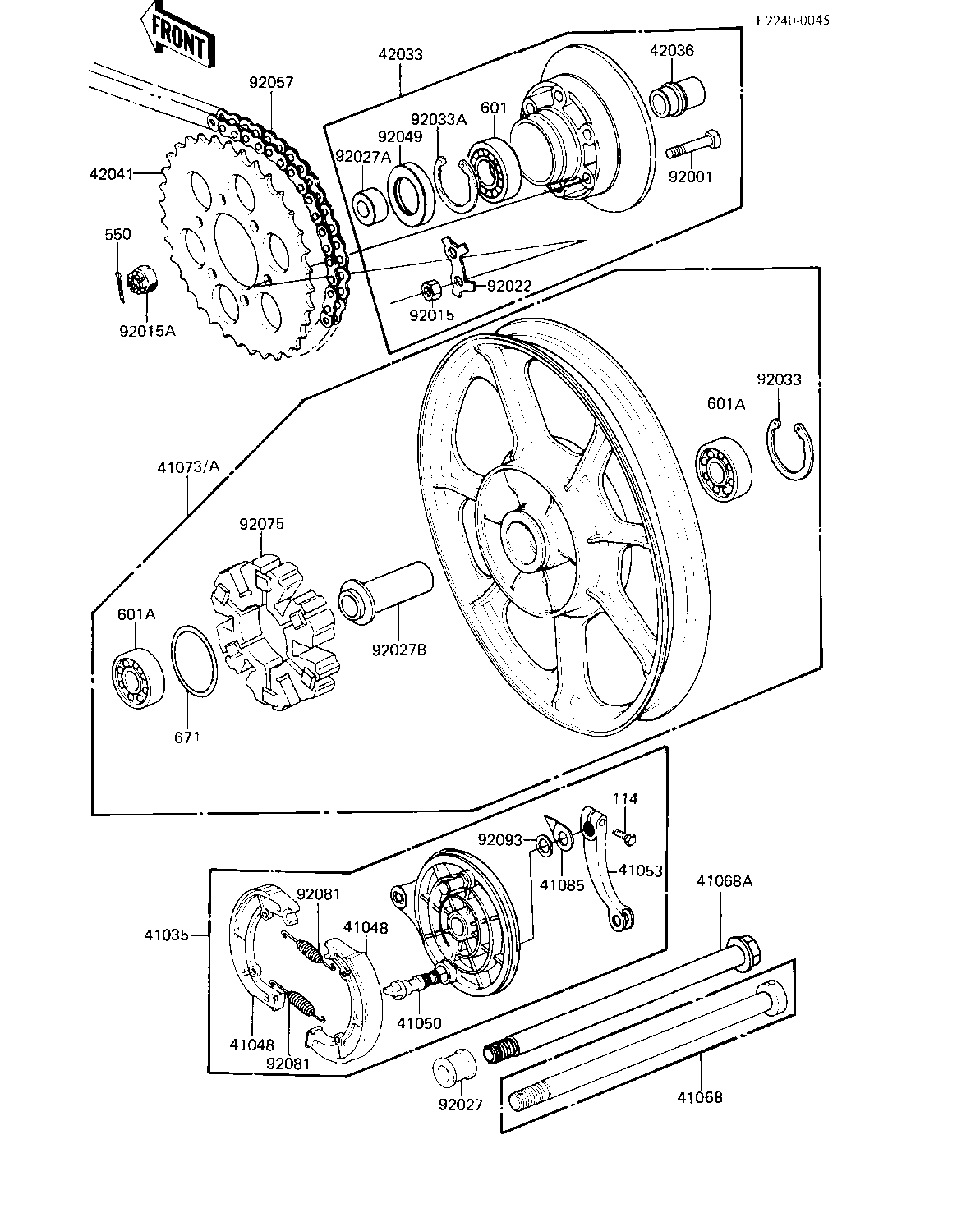 FRONT

F2240-0045

42033
42036
92057
92033A
601
92049
92027A
92001
42041
550
92022
92015
92015A
92033
601A
41073/A
92075
601A
92027B
671
114
92093
41085
41053
41068A
92081
41048
41035
41050
41048
92081
92027
41068