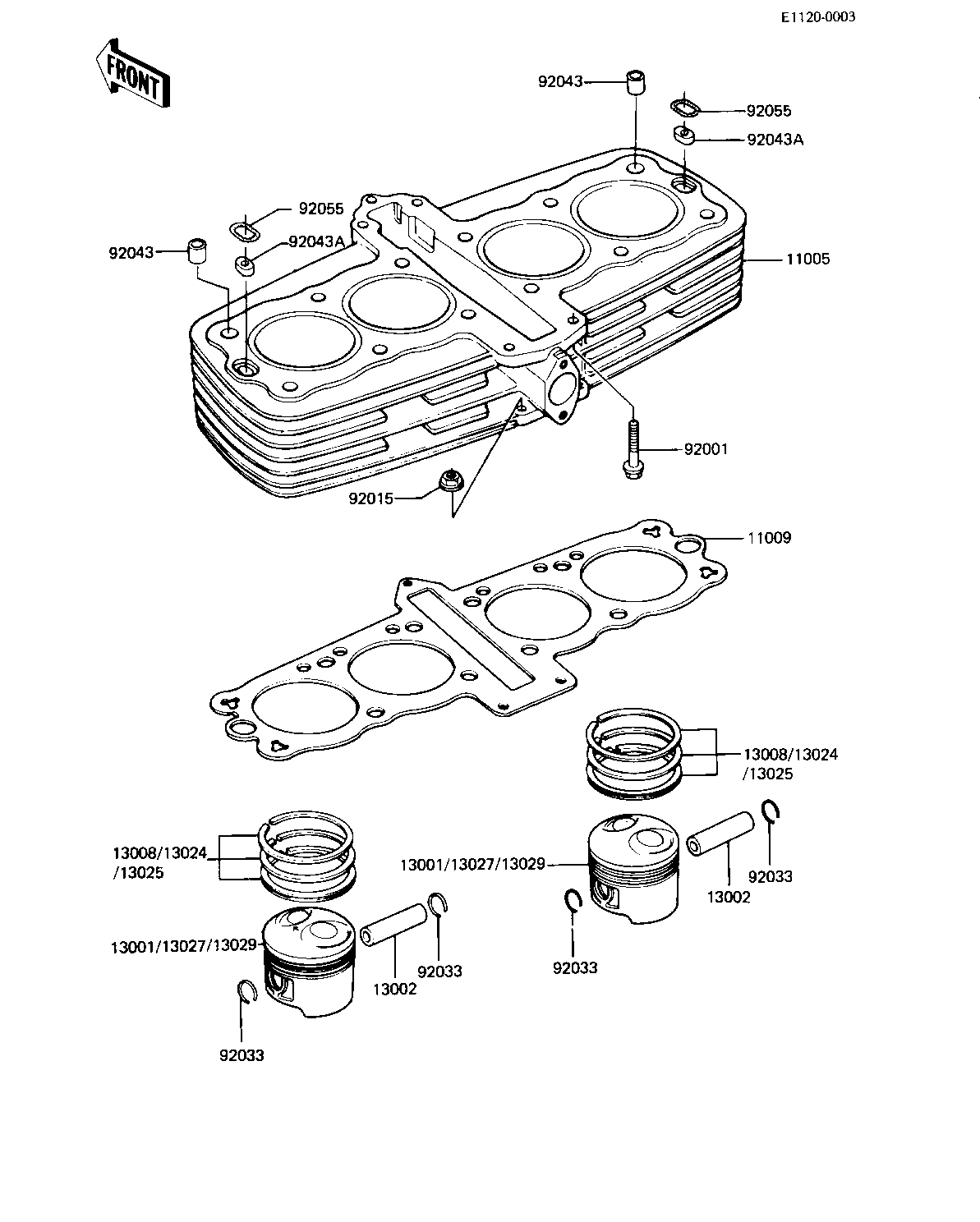 E1120-0003

FRONT

92043
92055
92043A
92055
92043
92043A
11005
92001
92015
11009
13008/13024
/13025
13008/13024
/13025
13001/13027/13029
13002
92033
92033
13001/13027/13029
13002
92033
92033