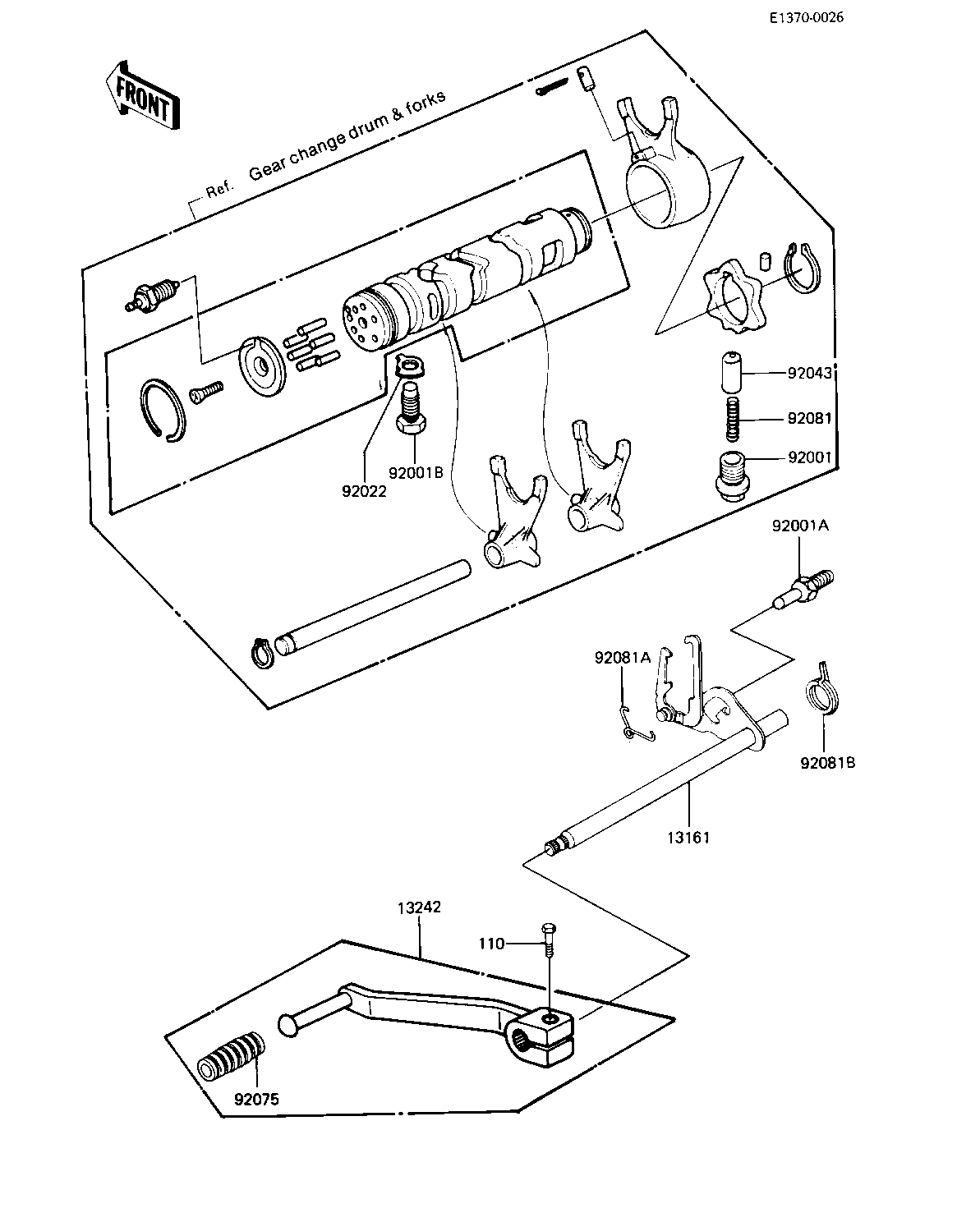 E1370-0026

FRONT

Ref. Gear change drum & forks

92043

92081

92001

92022

92001B

92001A

92081A

92081B

13161

13242

110

92075